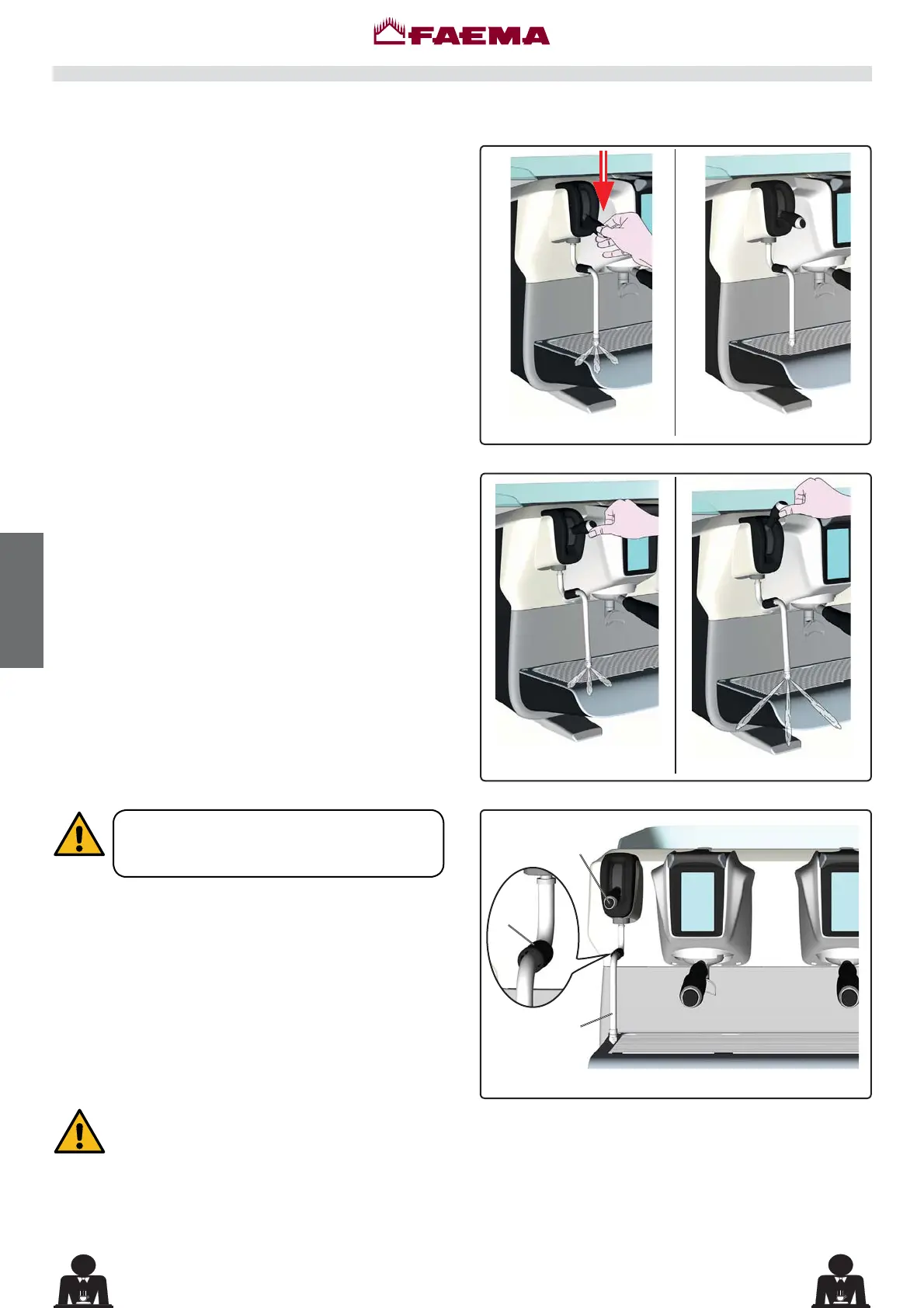 FAEMA