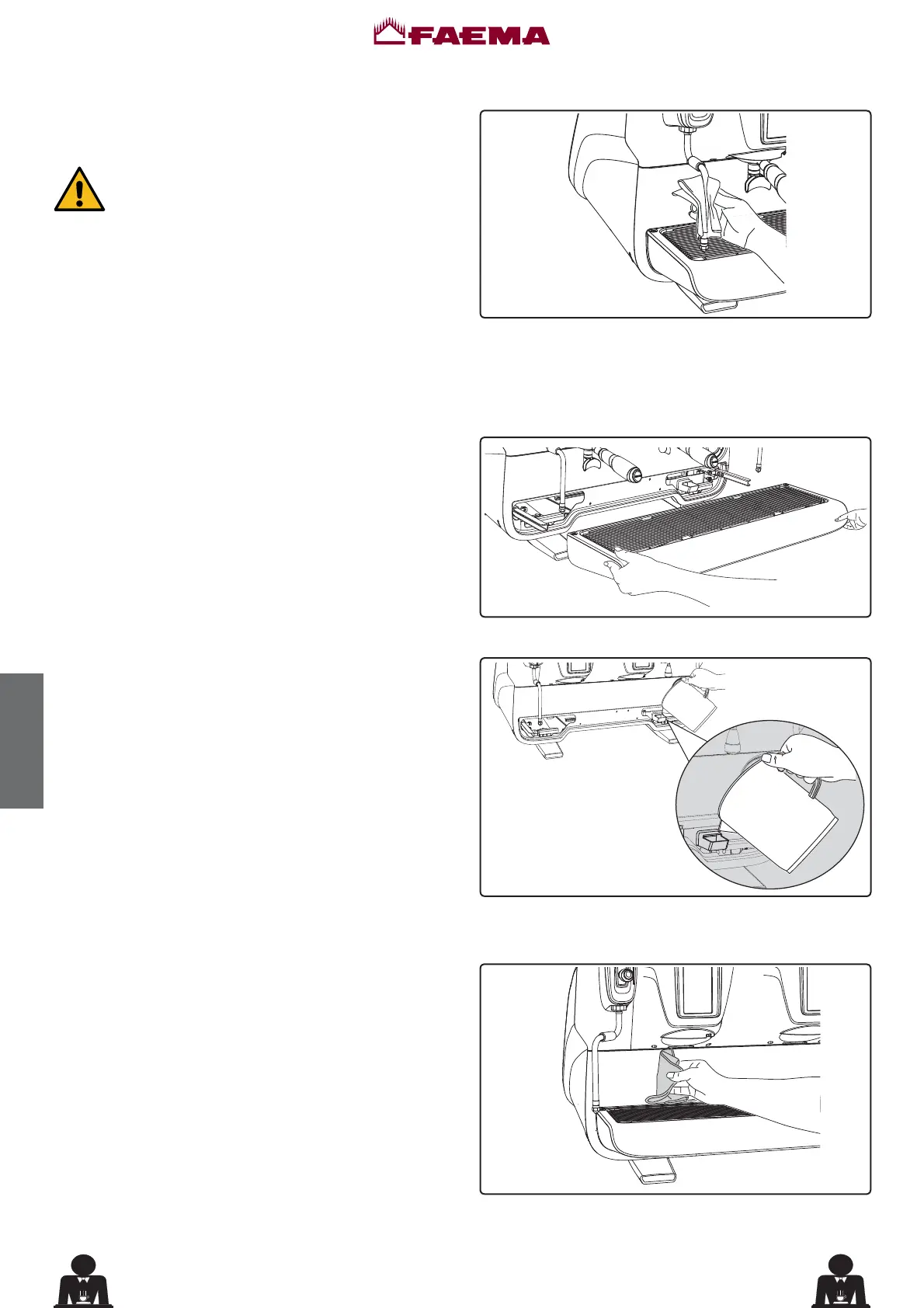 FAEMA