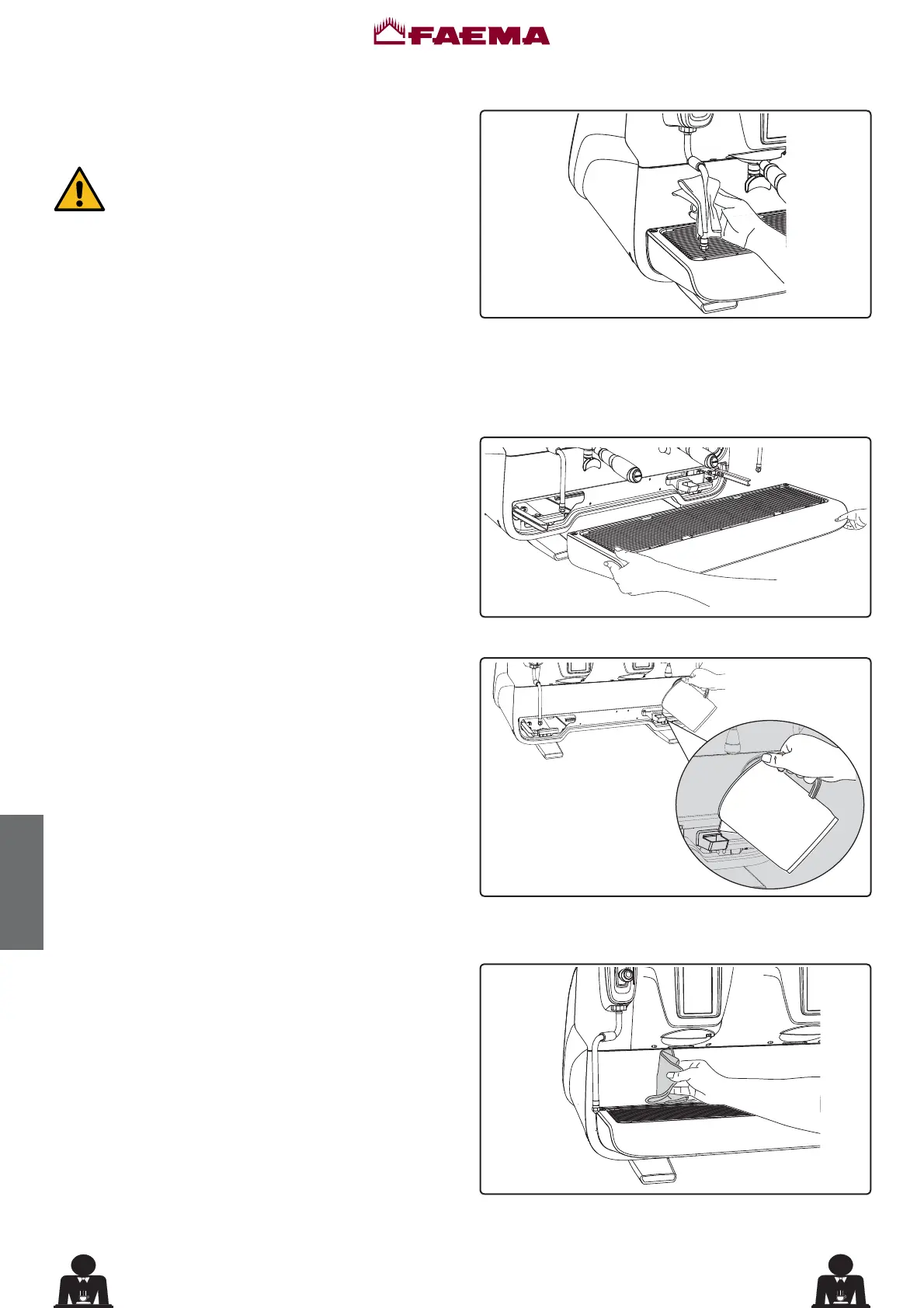 FAEMA