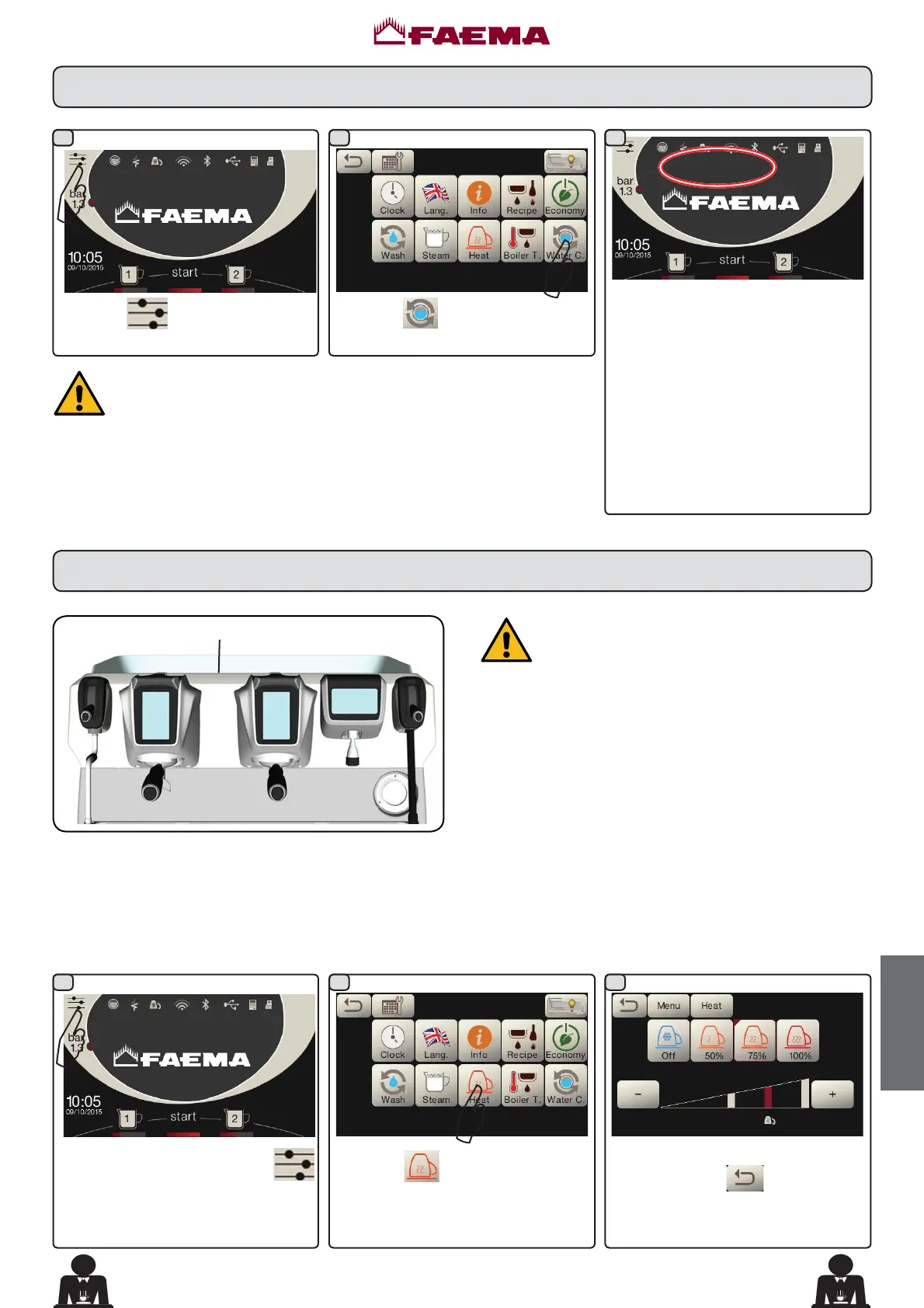 FAEMA

bar 1.3

FAEMA

10:05
09/10/2015

1 start 2

Clock Lang. Info Recipe Economy
Wash Steam Heat Boiler T. Water C.

bar 1.3

FAEMA

10:05
09/10/2015

1 start 2

bar 1.3

FAEMA

10:05
09/10/2015

1 start 2

Clock Lang. Info Recipe Economy
Wash Steam Heat Boiler T. Water C.

Menu Heat

Off 50% 75% 100%

−

+