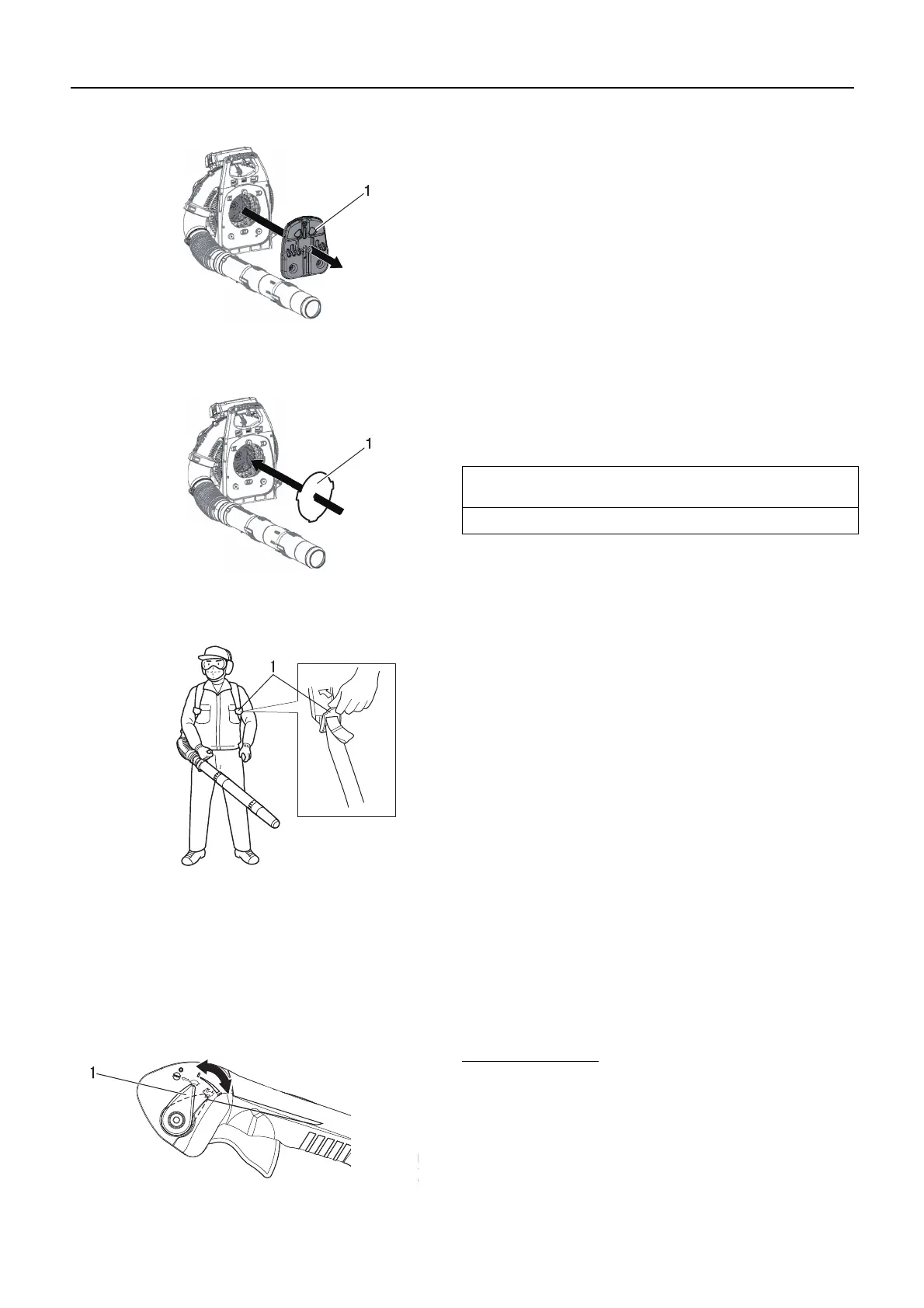 1

1

1

1