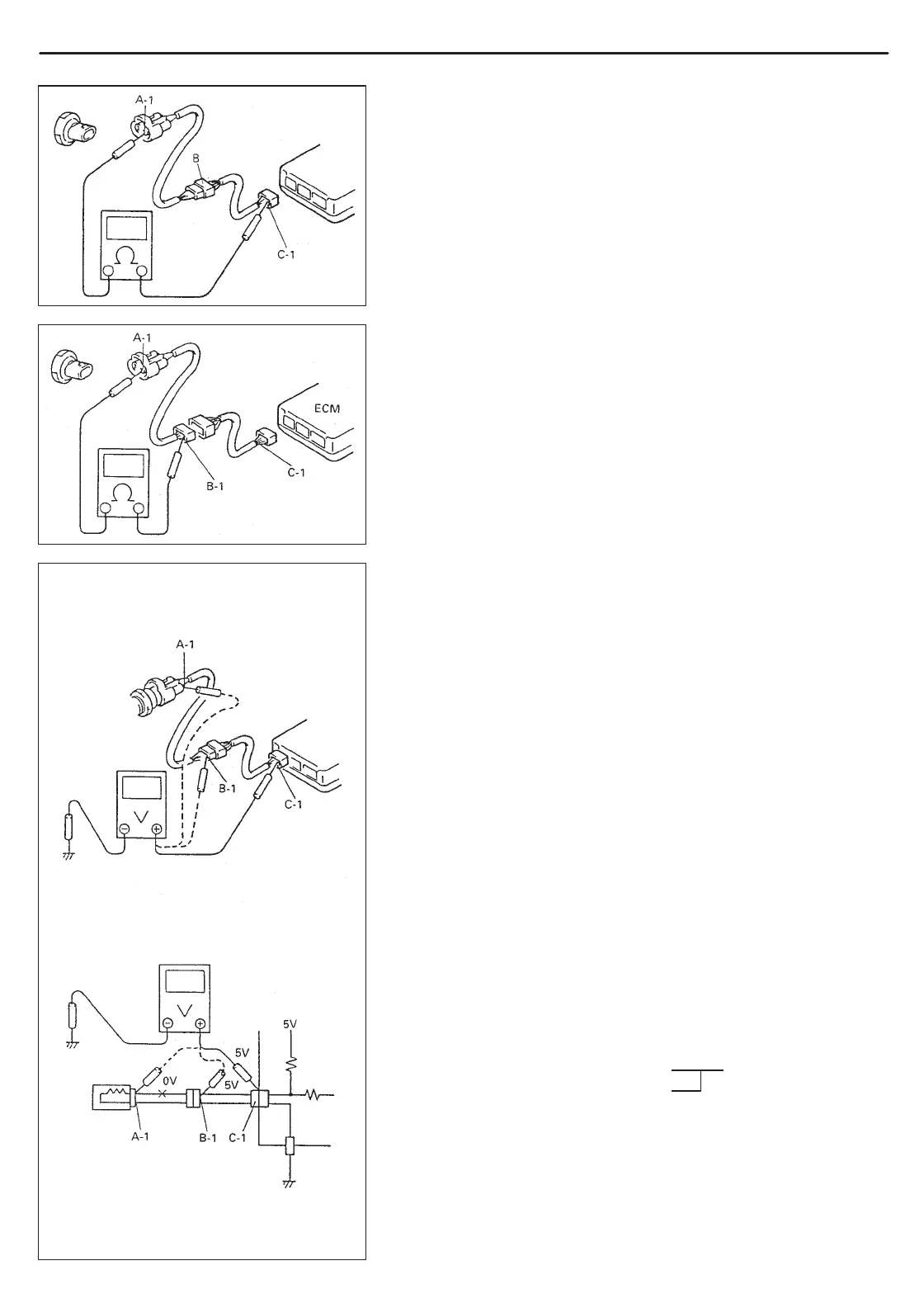 A-1

B

C-1

A-1

ECM

B-1

C-1

A-1

B-1

C-1

5V

5V

0V

5V

A-1

B-1

C-1