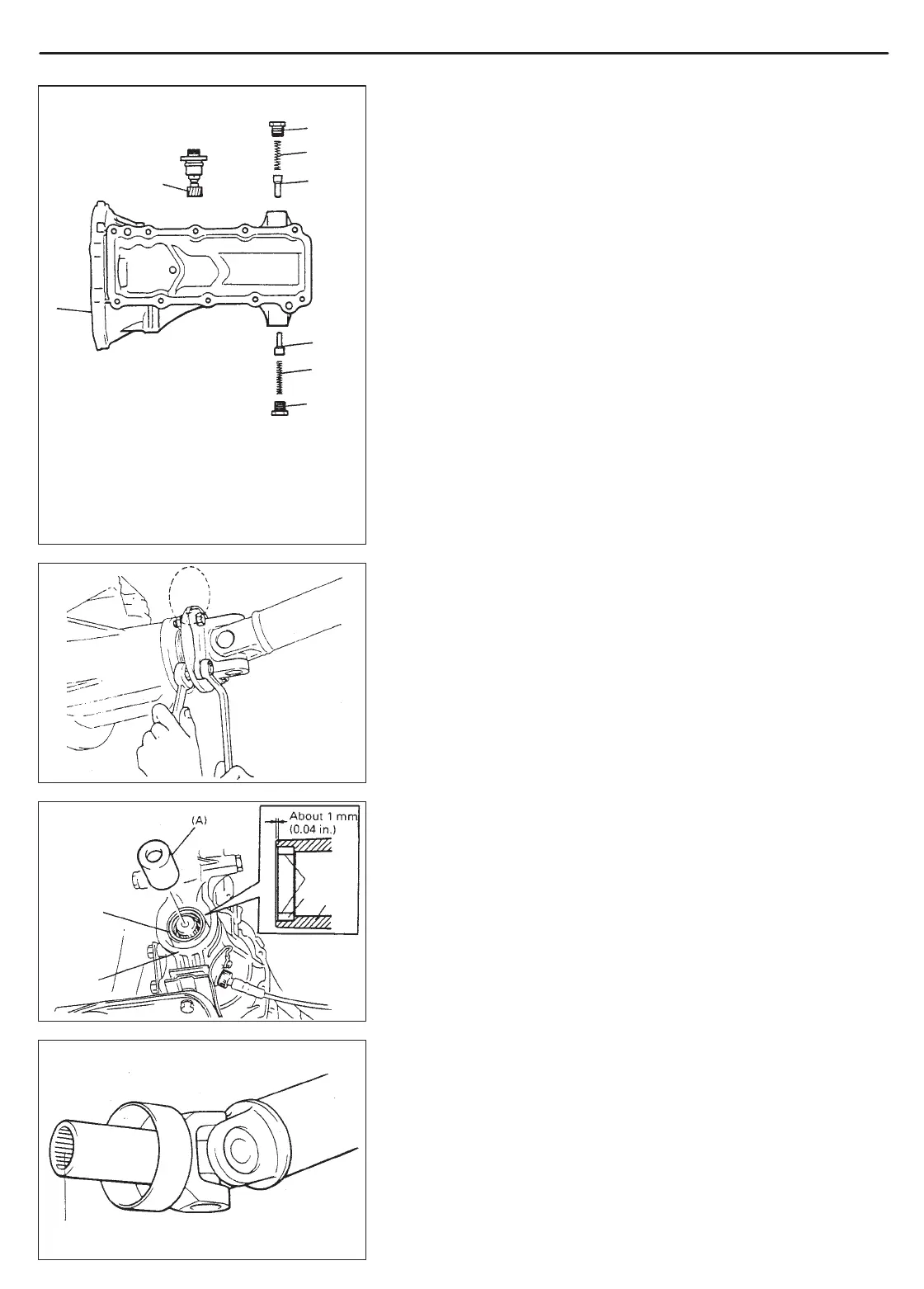 (A)

About 1 mm (0.04 in.)