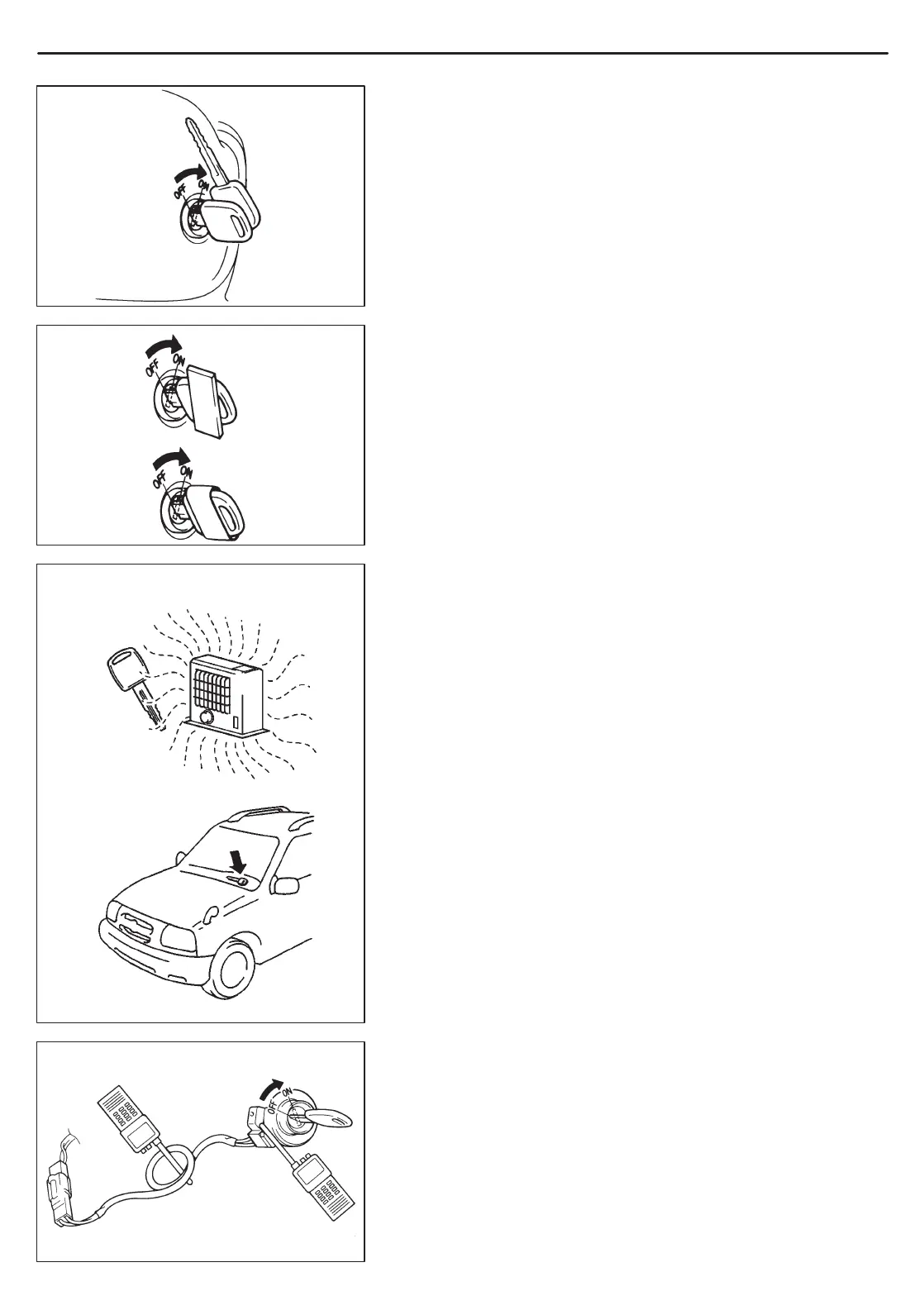 OFF
ON

OFF
ON

OFF
ON

OFF
ON