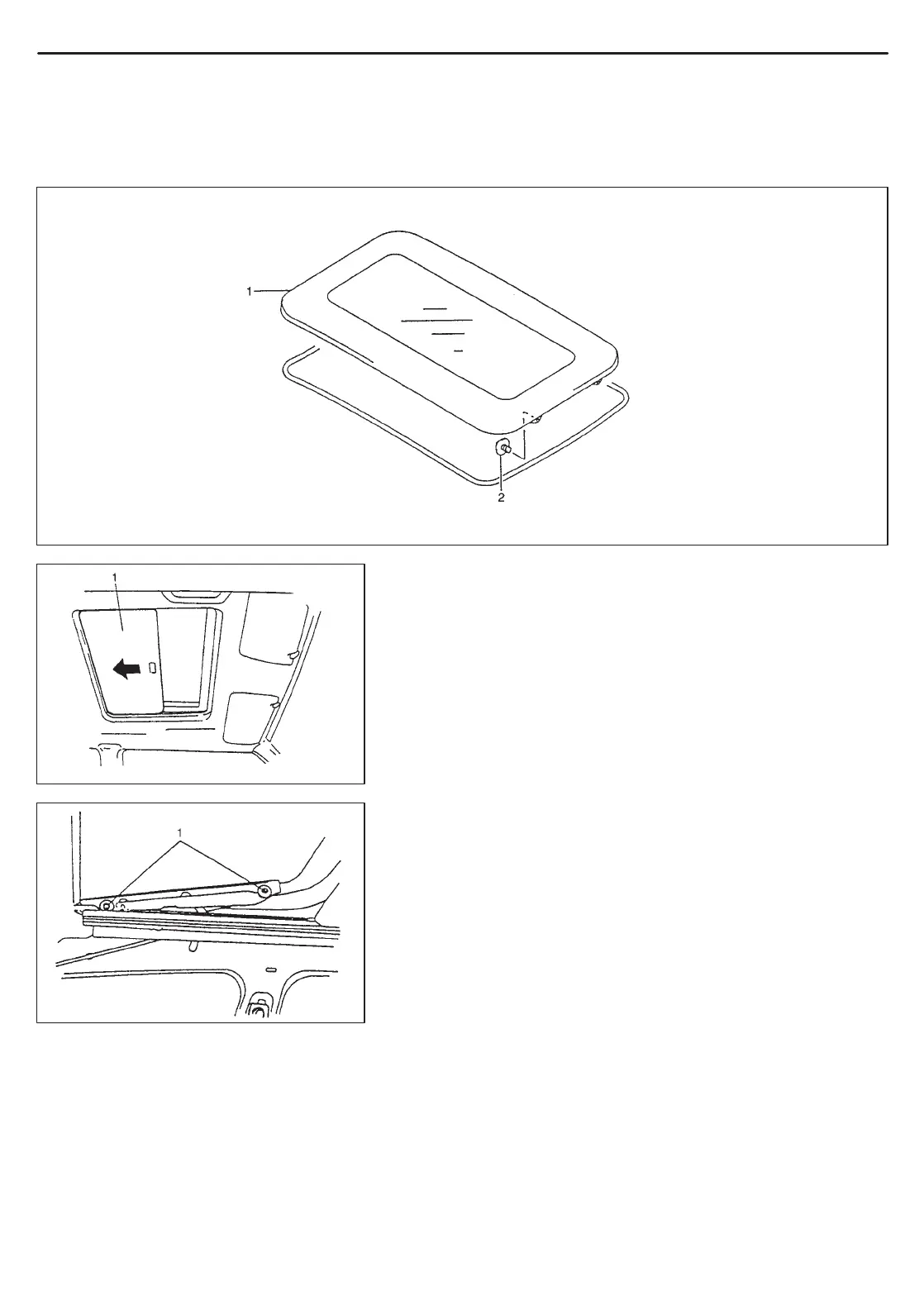 1
2

1

1