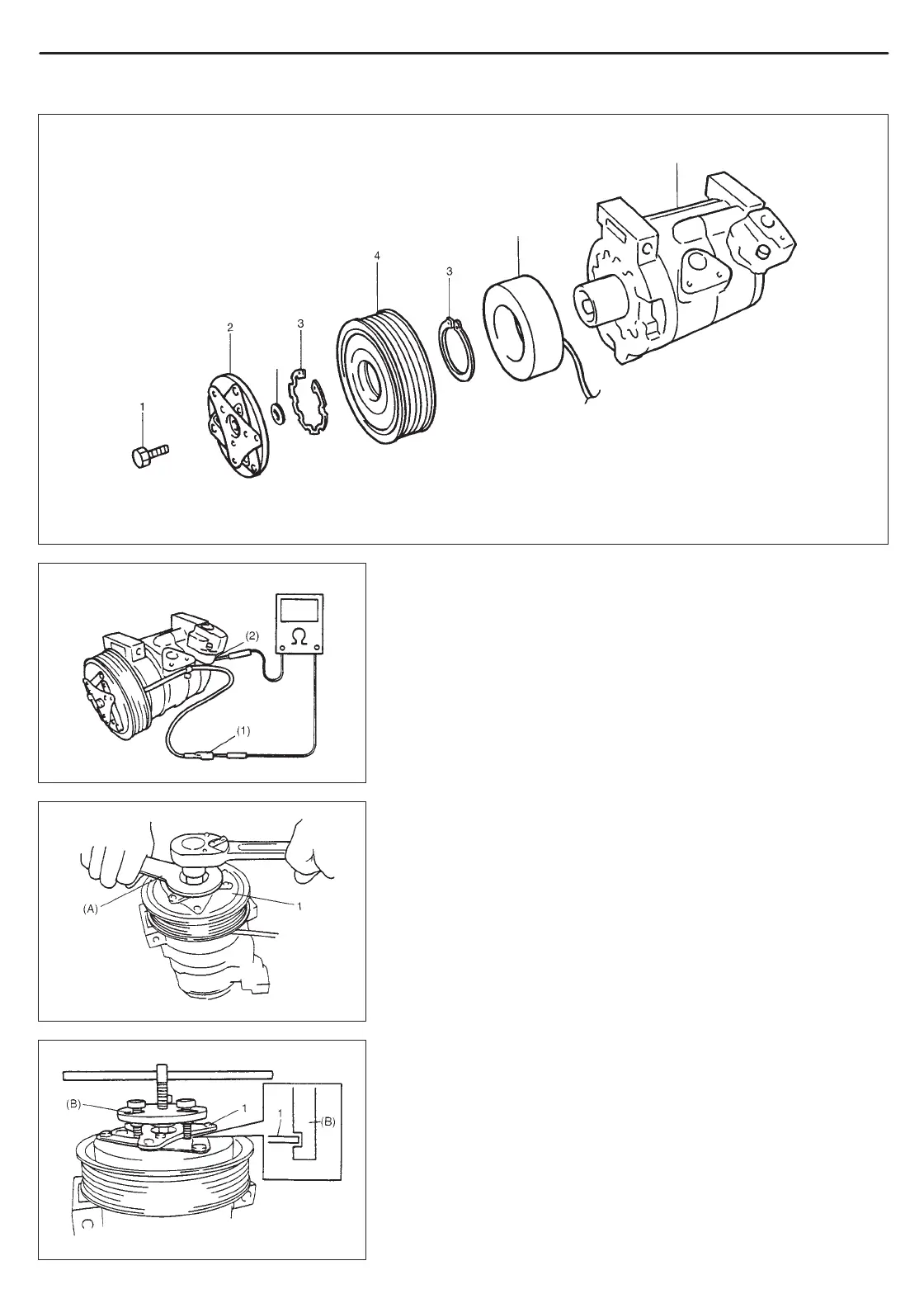 1

2

3

4

3

(2)

Ω

(1)

(A)

1

(B)

1

1

(B)