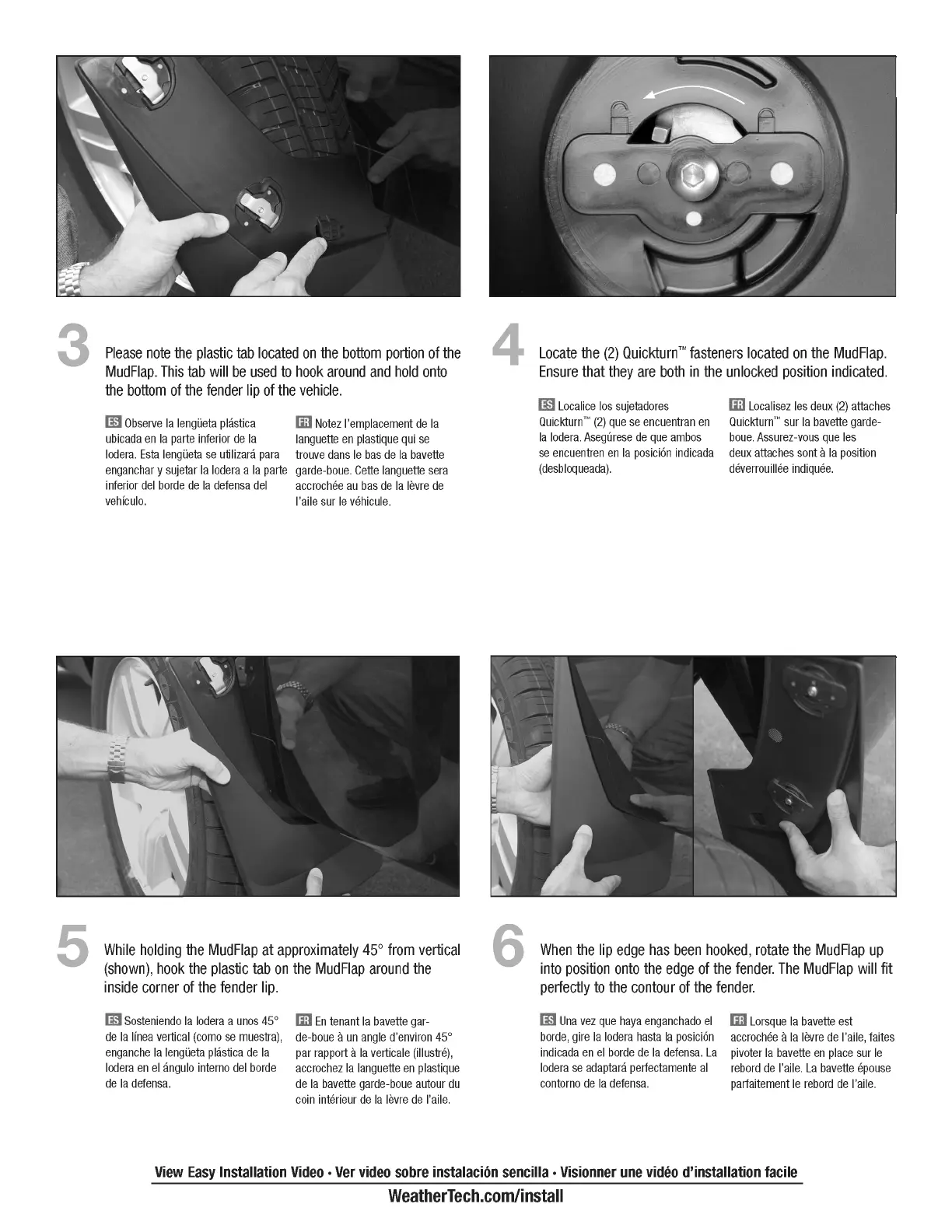 3 Please note the plastic tab located on the bottom portion of the MudFlap. This tab will be used to hook around and hold onto the bottom of the fender lip of the vehicle.

ES Observe la lengüeta plástica ubicada en la parte inferior de la lodera. Esta lengüeta se utilizará para enganchar y sujetar la lodera a la parte inferior del borde de la defensa del vehículo.

FR Notez l'emplacement de la languette en plastique qui se trouve dans le bas de la bavette garde-boue. Cette languette sera accrochée au bas de la lèvre de l'aile sur le véhicule.

4 Locate the (2) Quickturn™ fasteners located on the MudFlap. Ensure that they are both in the unlocked position indicated.

ES Localice los sujetadores Quickturn™ (2) que se encuentran en la lodera. Asegúrese de que ambos se encuentren en la posición indicada (desbloqueada).

FR Localisez les deux (2) attaches Quickturn™ sur la bavette garde-boue. Assurez-vous que les deux attaches sont à la position déverrouillée indiquée.

5 While holding the MudFlap at approximately 45° from vertical (shown), hook the plastic tab on the MudFlap around the inside corner of the fender lip.

ES Sosteniendo la lodera a unos 45° de la línea vertical (como se muestra), enganche la lengüeta plástica de la lodera en el ángulo interno del borde de la defensa.

FR En tenant la bavette garde-boue à un angle d'environ 45° par rapport à la verticale (illustré), accrochez la languette en plastique de la bavette garde-boue autour du coin intérieur de la lèvre de l'aile.

6 When the lip edge has been hooked, rotate the MudFlap up into position onto the edge of the fender. The MudFlap will fit perfectly to the contour of the fender.

ES Una vez que haya enganchado el borde, gire la lodera hasta la posición indicada en el borde de la defensa. La lodera se adaptará perfectamente al contorno de la defensa.

FR Lorsque la bavette est accrochée à la lèvre de l'aile, faites pivoter la bavette en place sur le rebord de l'aile. La bavette épouse parfaitement le rebord de l'aile.

View Easy Installation Video • Ver video sobre instalación sencilla • Visionner une vidéo d'installation facile
WeatherTech.com/install