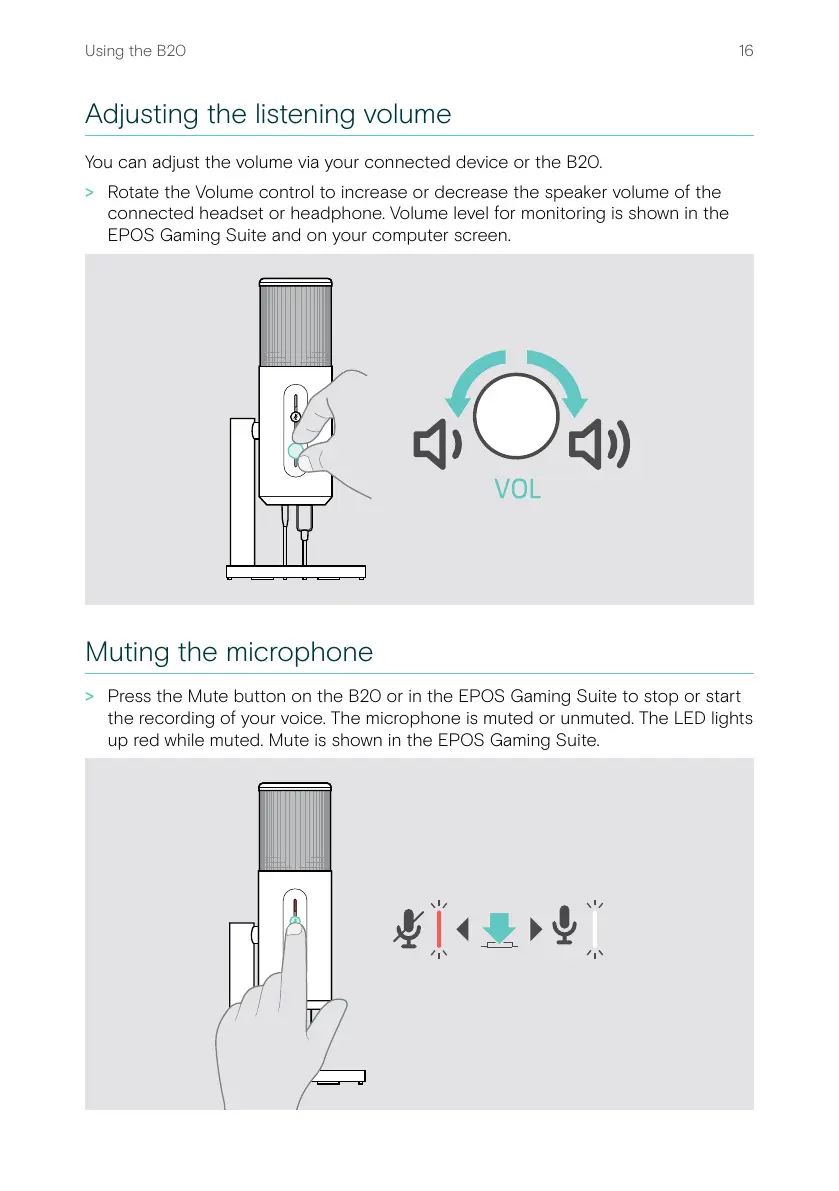 Using the B20

16

Adjusting the listening volume

You can adjust the volume via your connected device or the B20.

> Rotate the Volume control to increase or decrease the speaker volume of the connected headset or headphone. Volume level for monitoring is shown in the EPOS Gaming Suite and on your computer screen.

VOL

Muting the microphone

> Press the Mute button on the B20 or in the EPOS Gaming Suite to stop or start the recording of your voice. The microphone is muted or unmuted. The LED lights up red while muted. Mute is shown in the EPOS Gaming Suite.