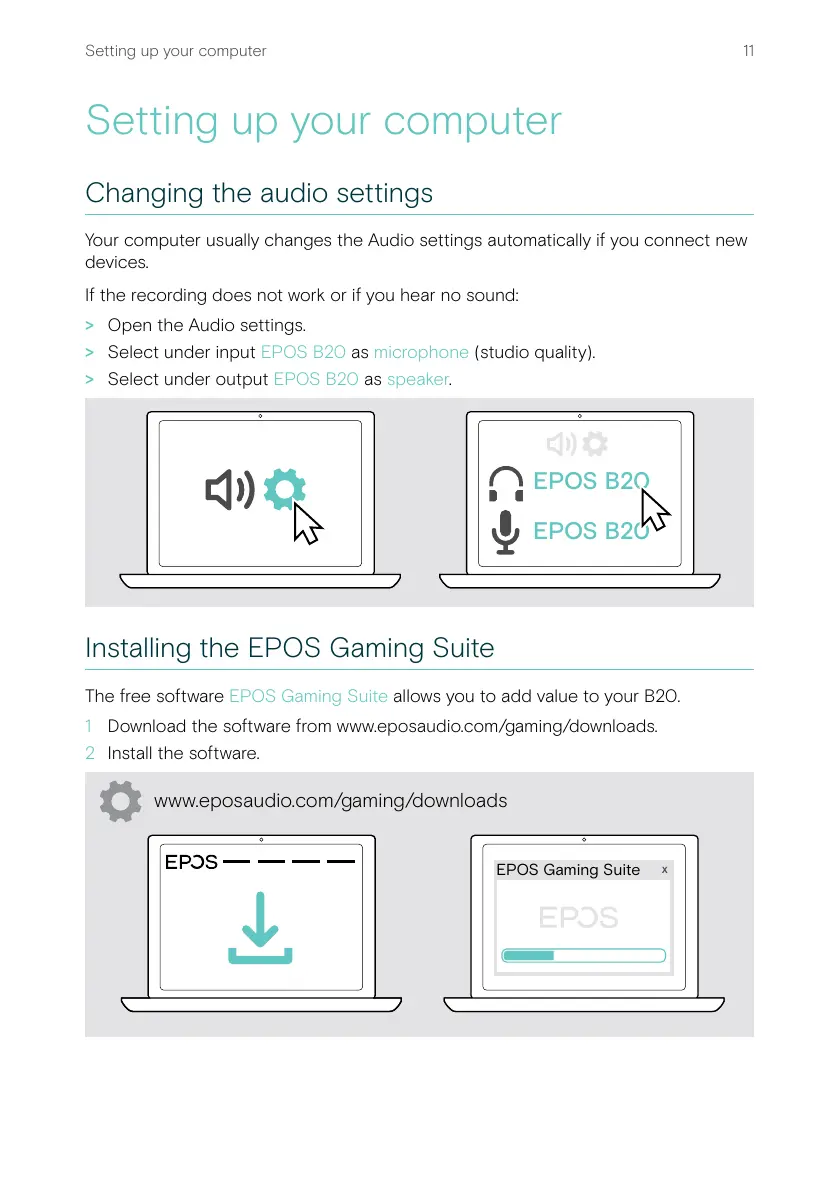 Setting up your computer 11

Setting up your computer

Changing the audio settings

Your computer usually changes the Audio settings automatically if you connect new devices.

If the recording does not work or if you hear no sound:

> Open the Audio settings.
> Select under input EPOS B20 as microphone (studio quality).
> Select under output EPOS B20 as speaker.

EPOS B20
EPOS B20

Installing the EPOS Gaming Suite

The free software EPOS Gaming Suite allows you to add value to your B20.

1 Download the software from www.eposaudio.com/gaming/downloads.
2 Install the software.

www.eposaudio.com/gaming/downloads

EPOS

EPOS Gaming Suite x

EPOS