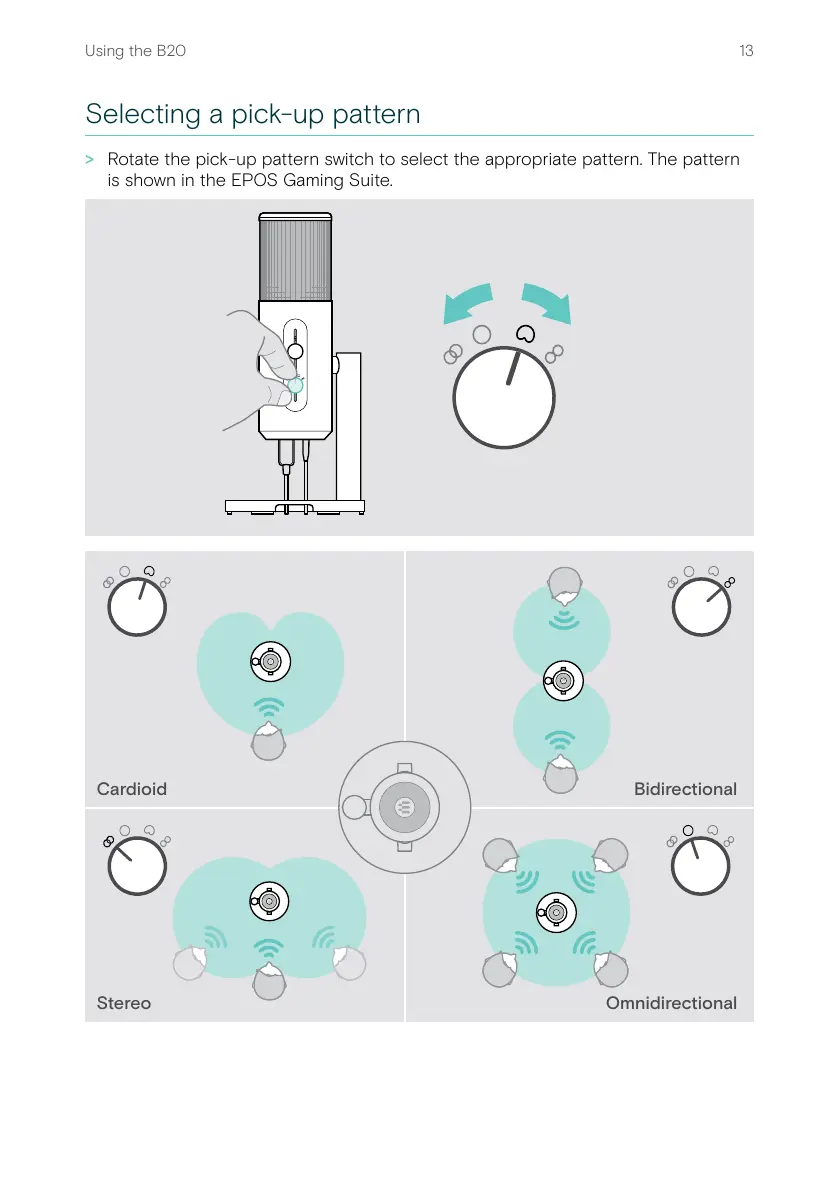 Using the B20

13

Selecting a pick-up pattern

> Rotate the pick-up pattern switch to select the appropriate pattern. The pattern is shown in the EPOS Gaming Suite.

Cardioid

Bidirectional

Stereo

Omnidirectional