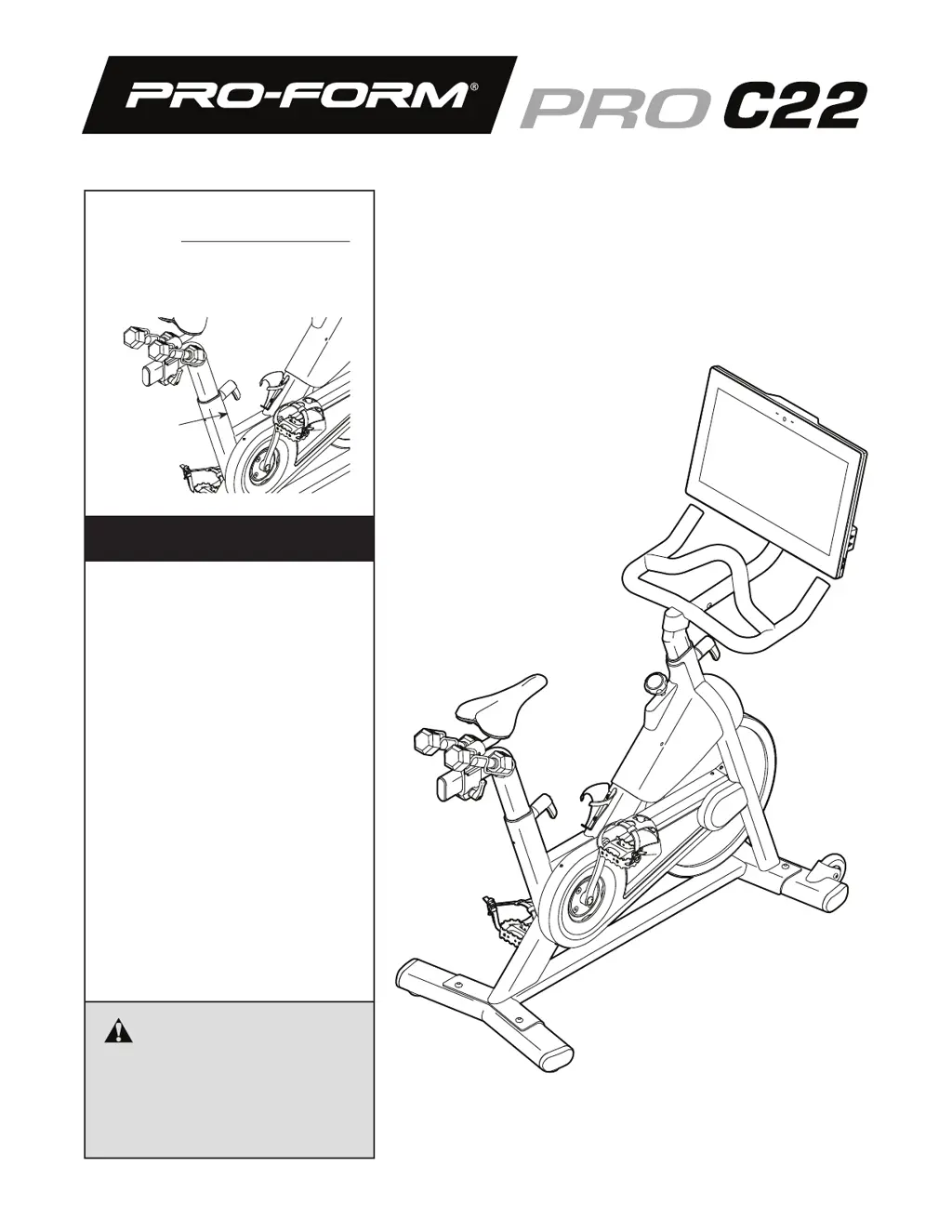 PRO-FORM®
PRO C22