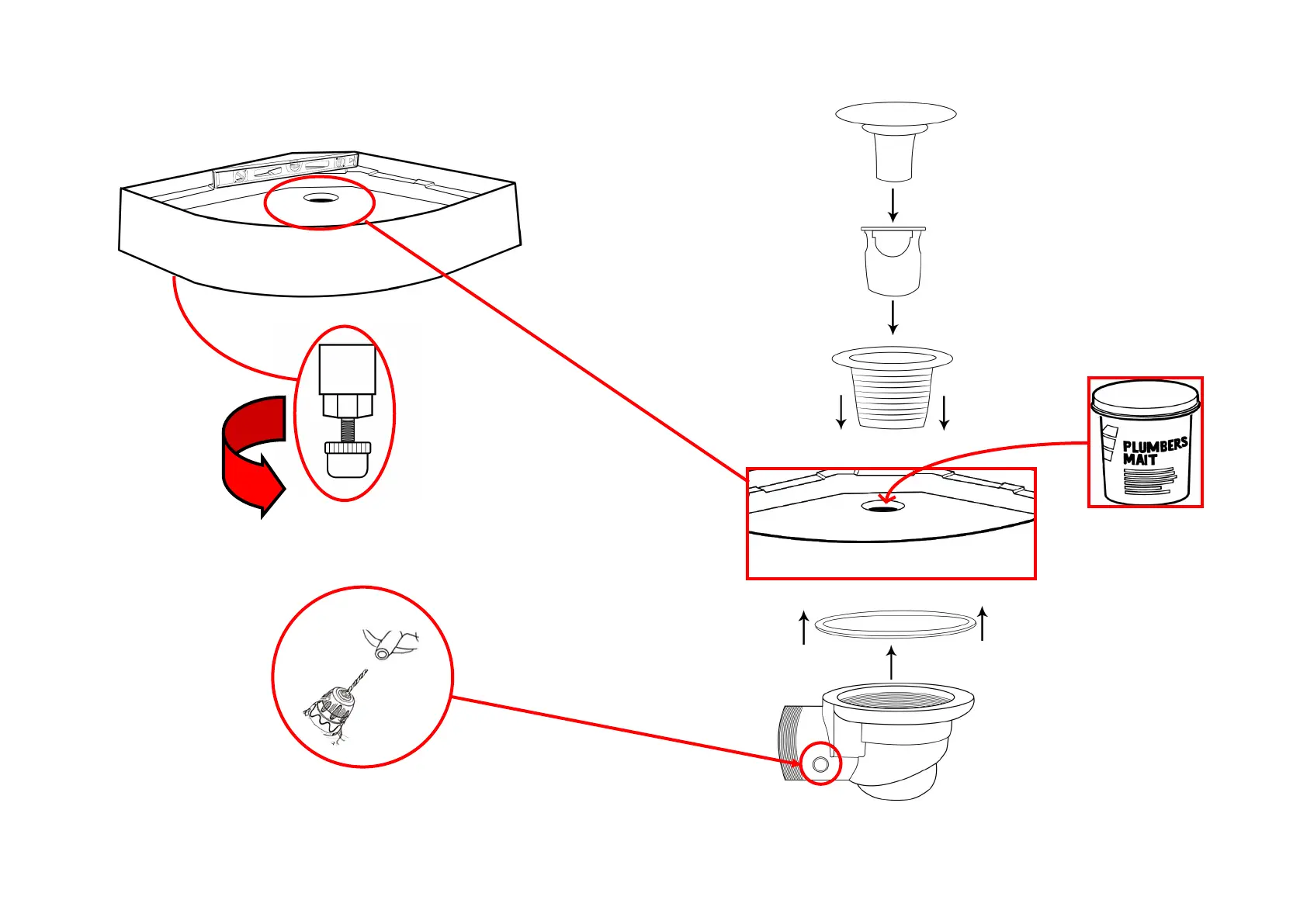 PLUMBERS MAIT