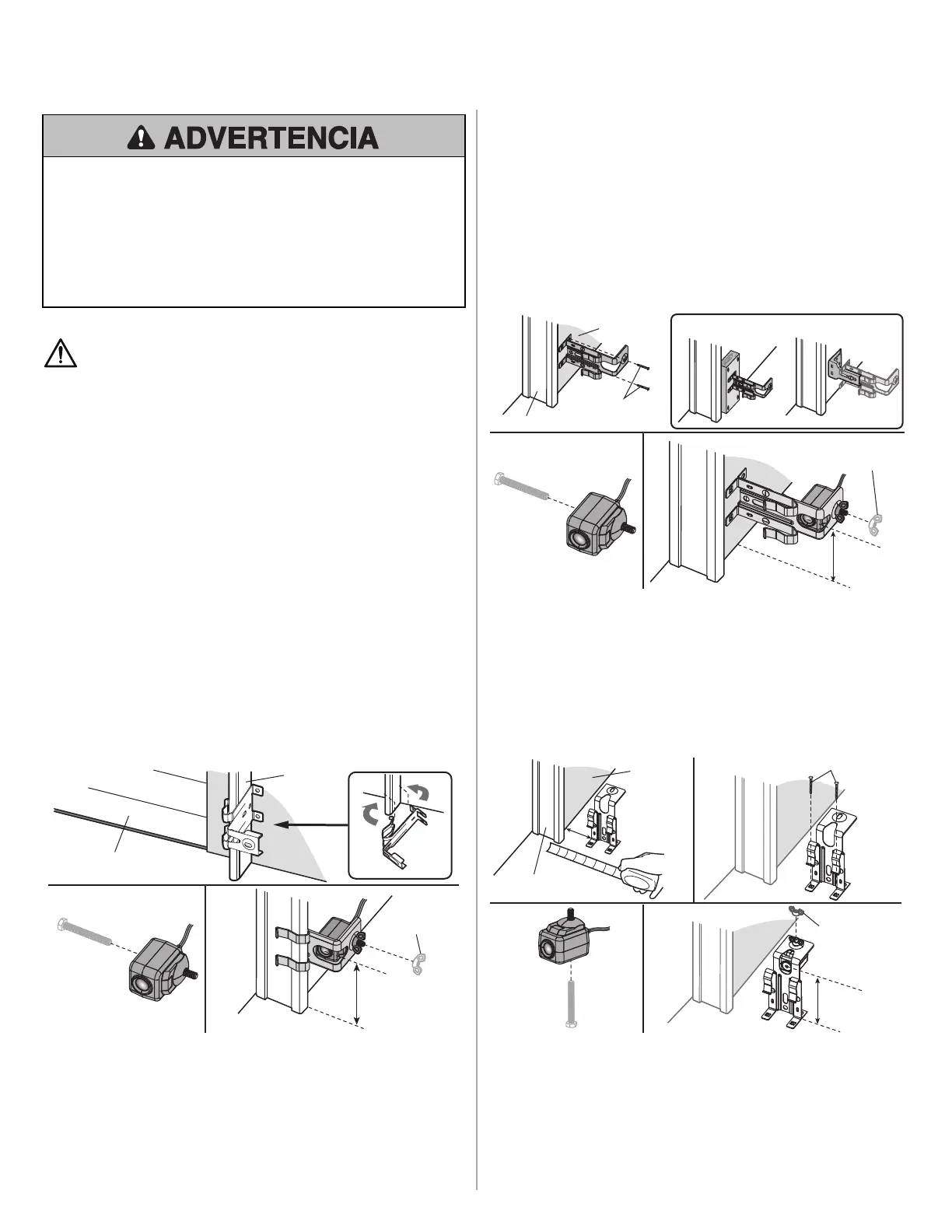 ADVERTENCIA