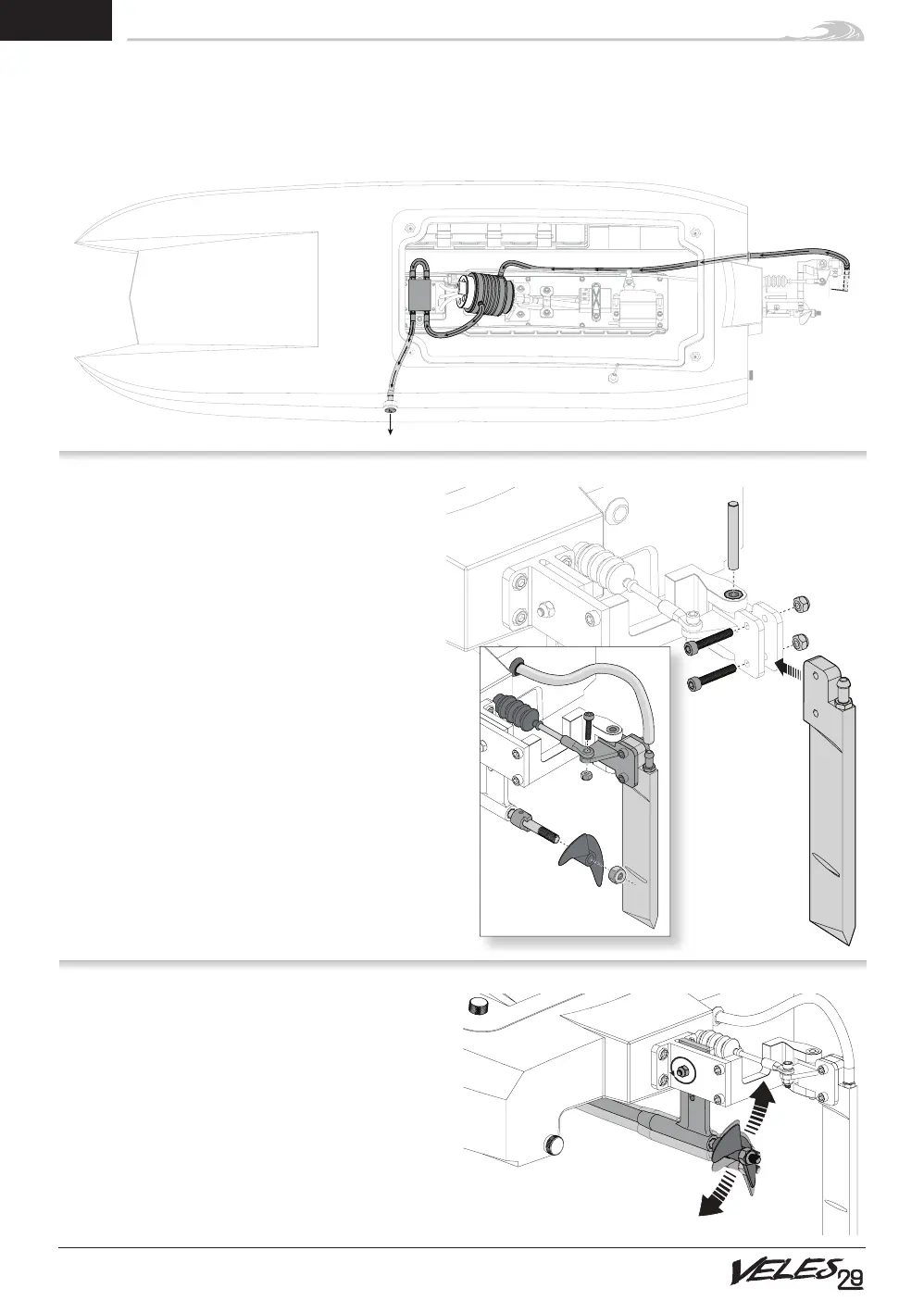 VELES 29