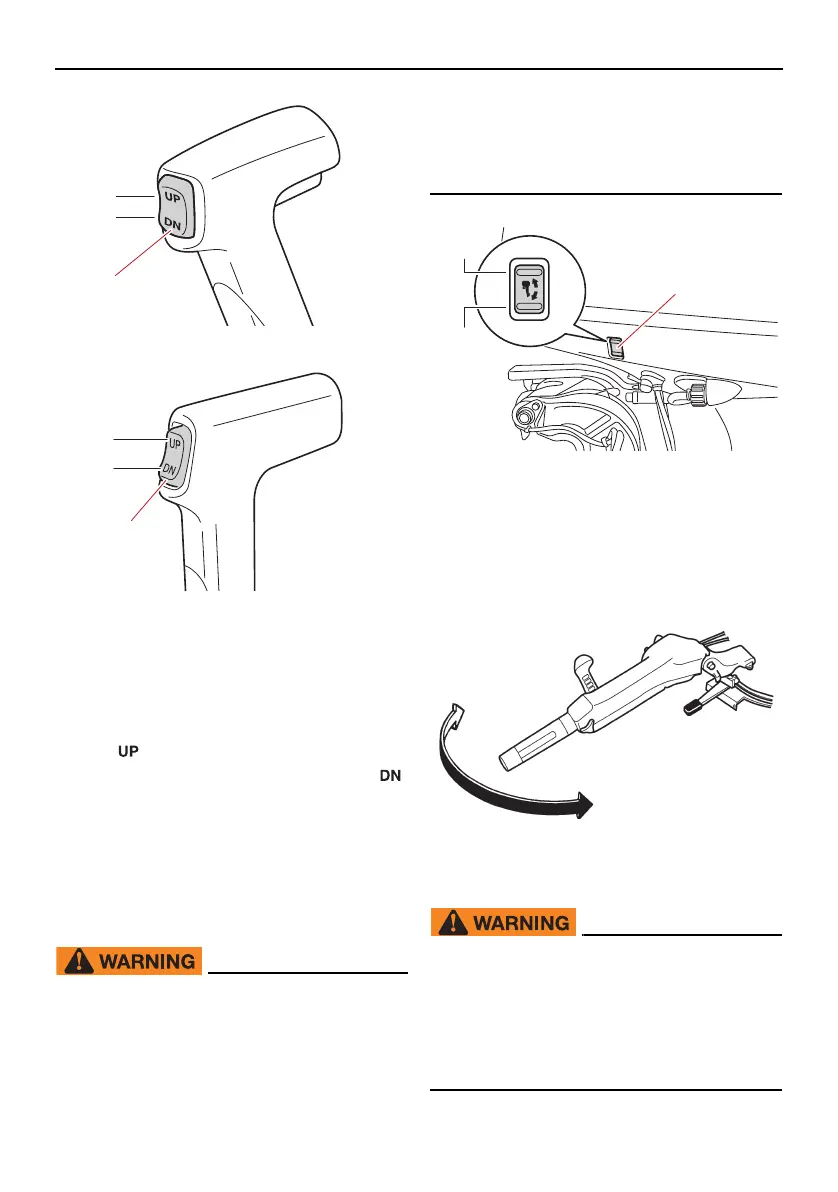 UP
DN
UP
DN
UP
DN
WARNING
WARNING