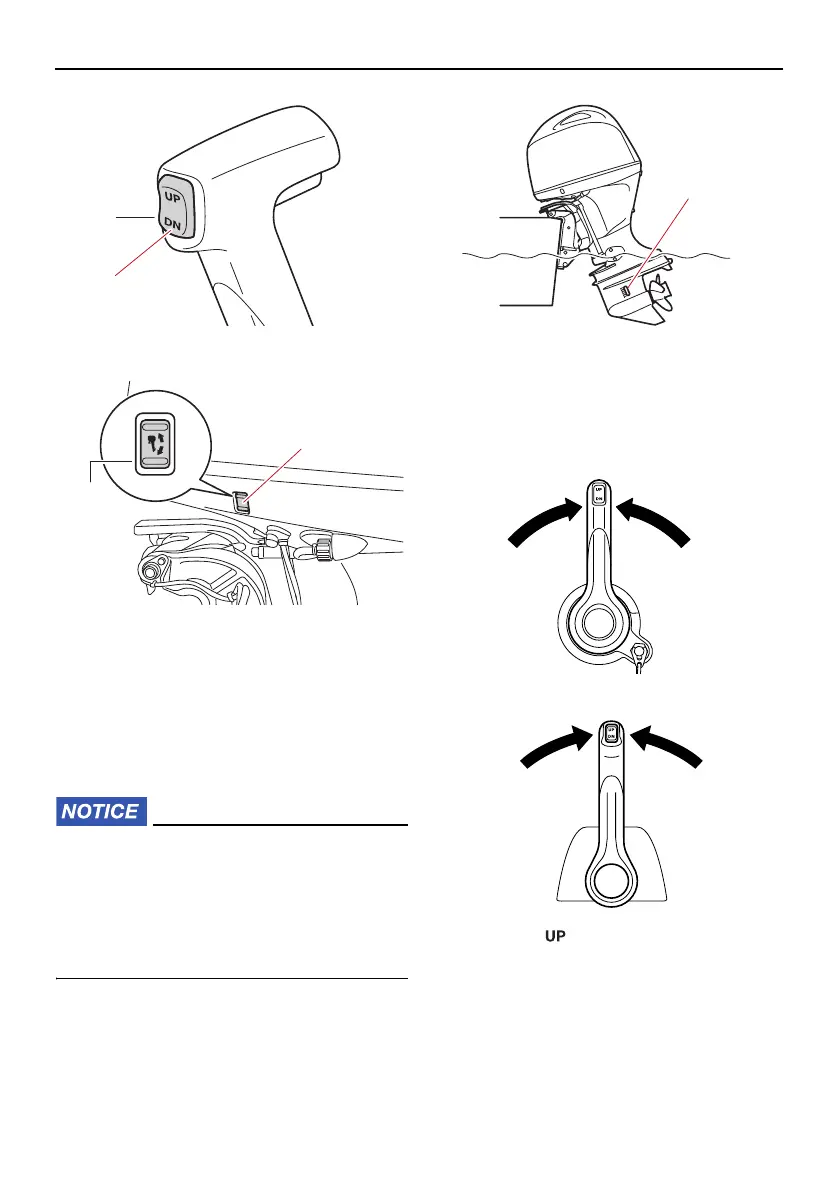 UP
DN

UP
DN

UP
DN

NOTICE

UP