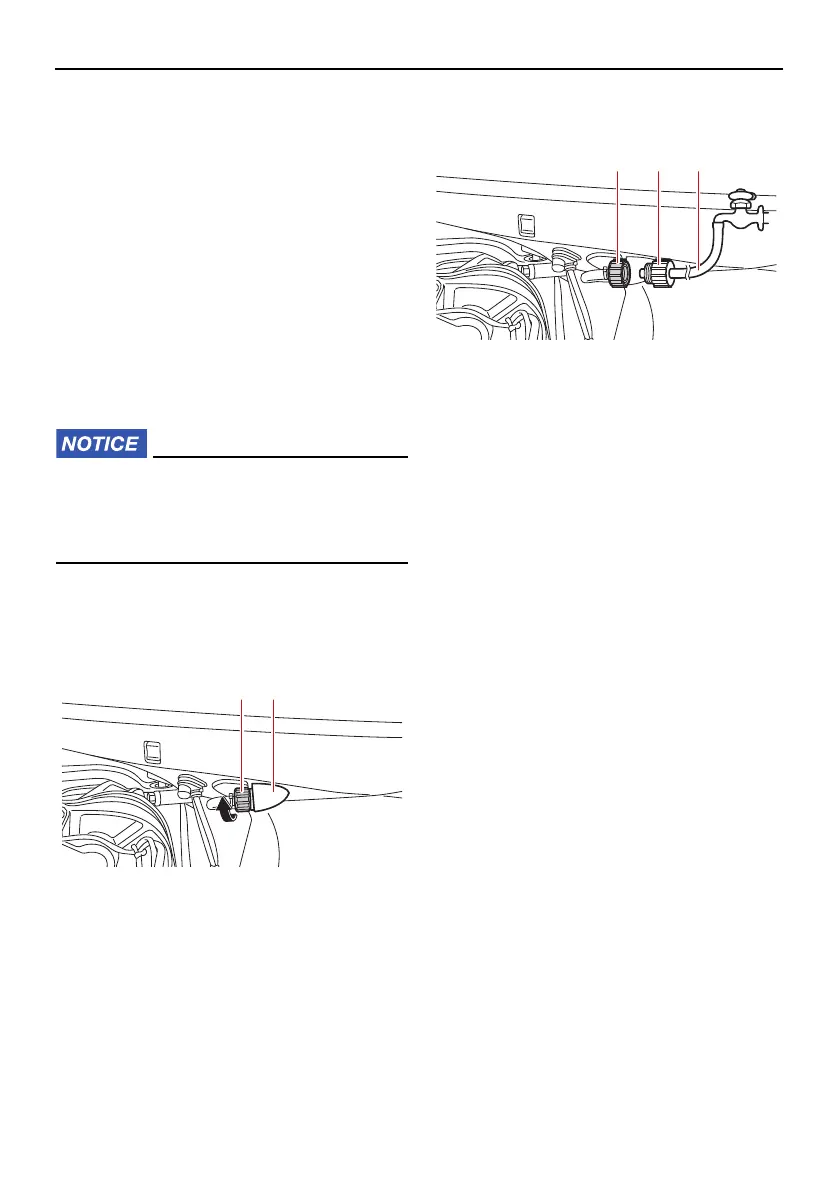 NOTICE