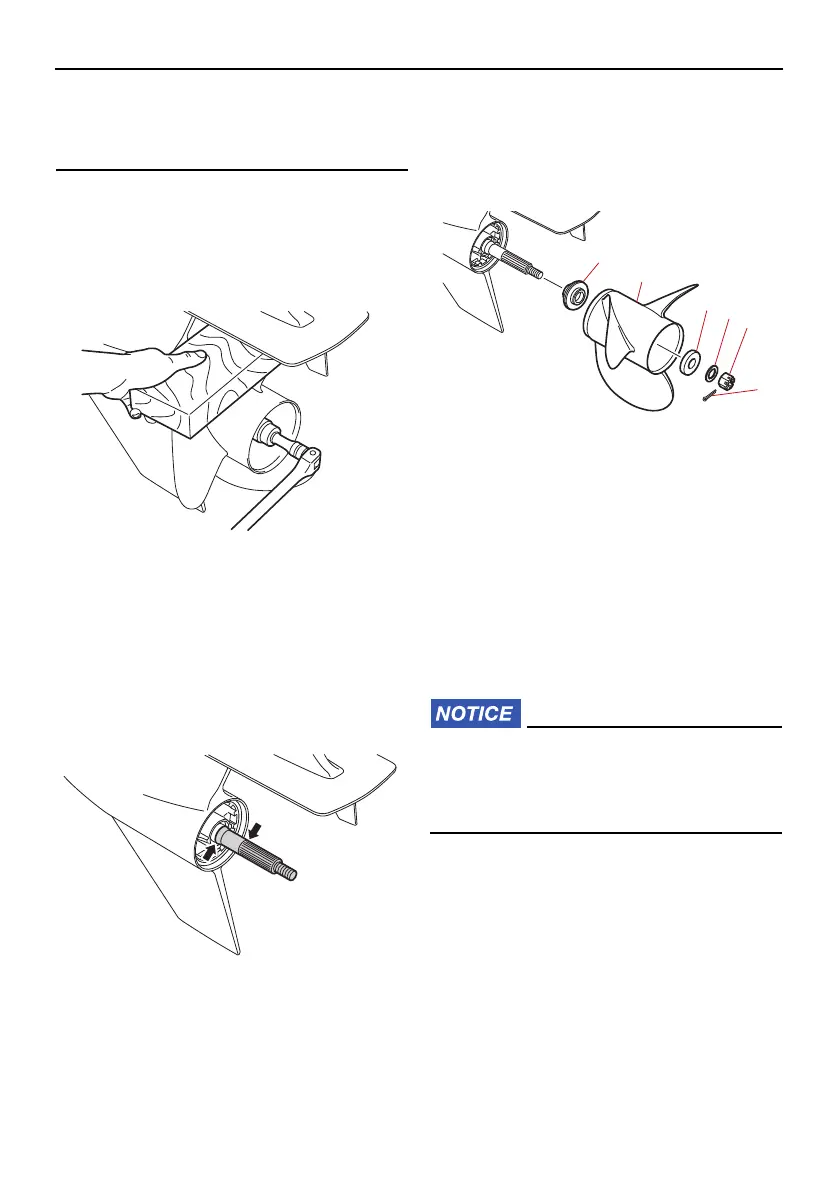 NOTICE