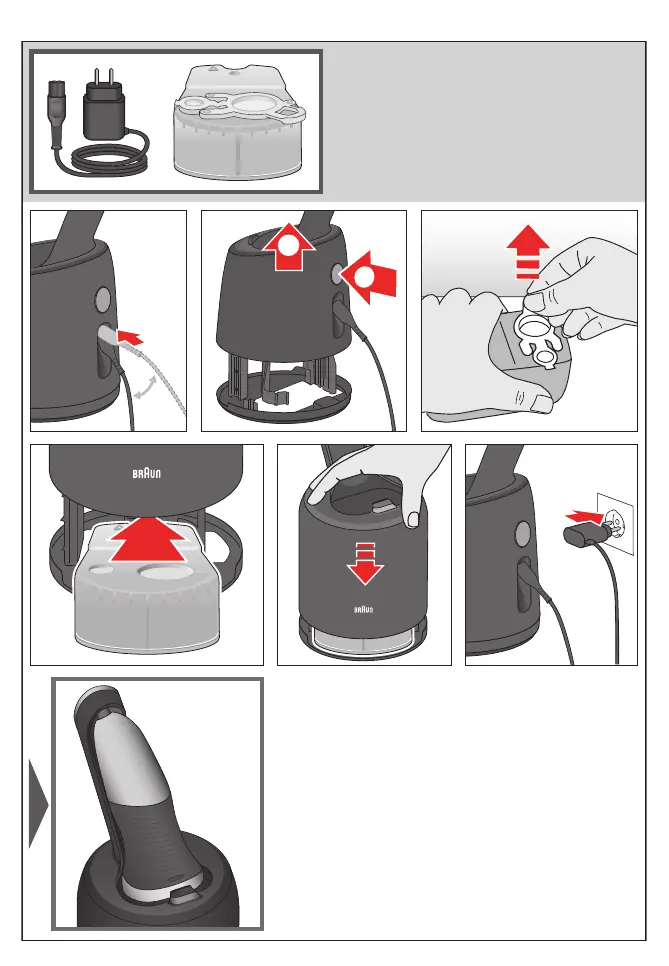 BRAUN

BRAUN