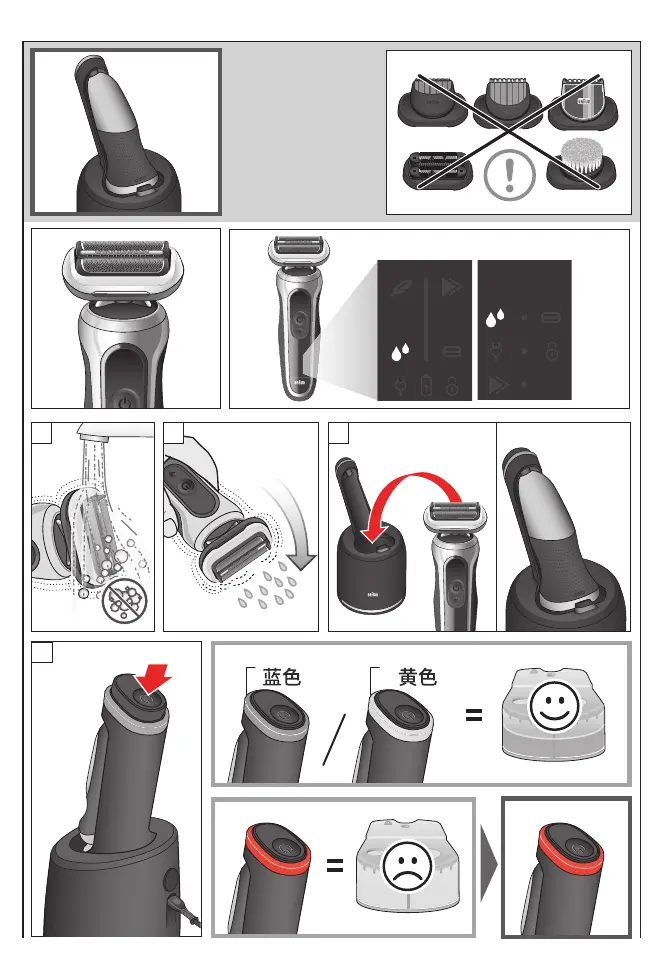 蓝色
黄色
=
=