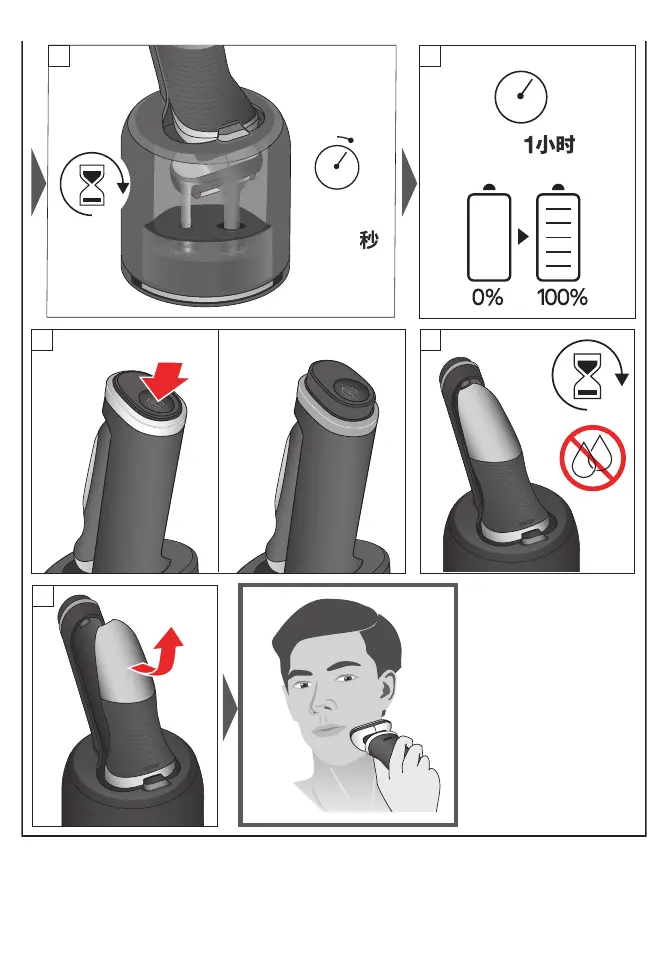 秒

1小时

0%

100%