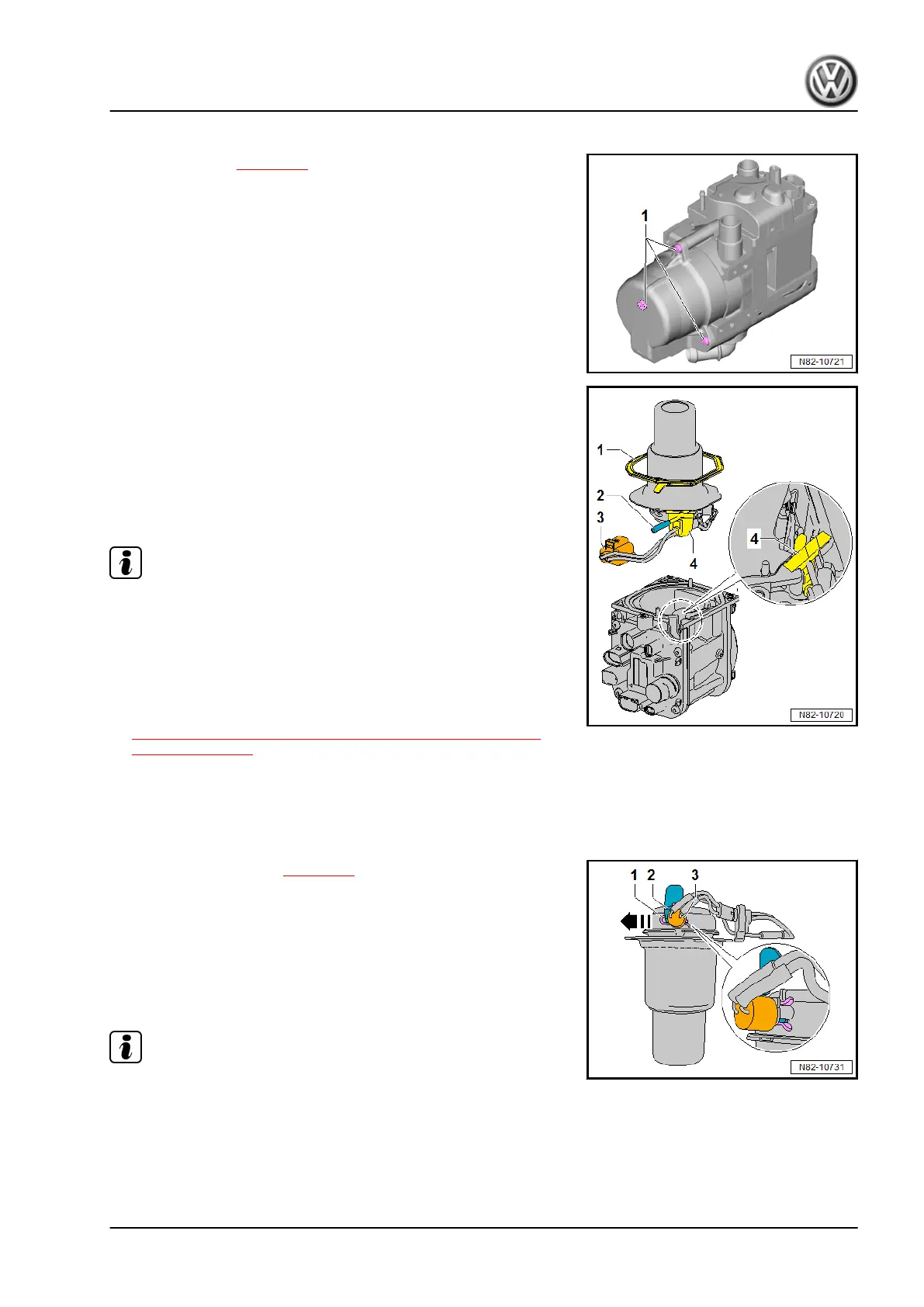 1

N82-10721

1

2

3

4

4

N82-10720

1 2 3

N82-10731