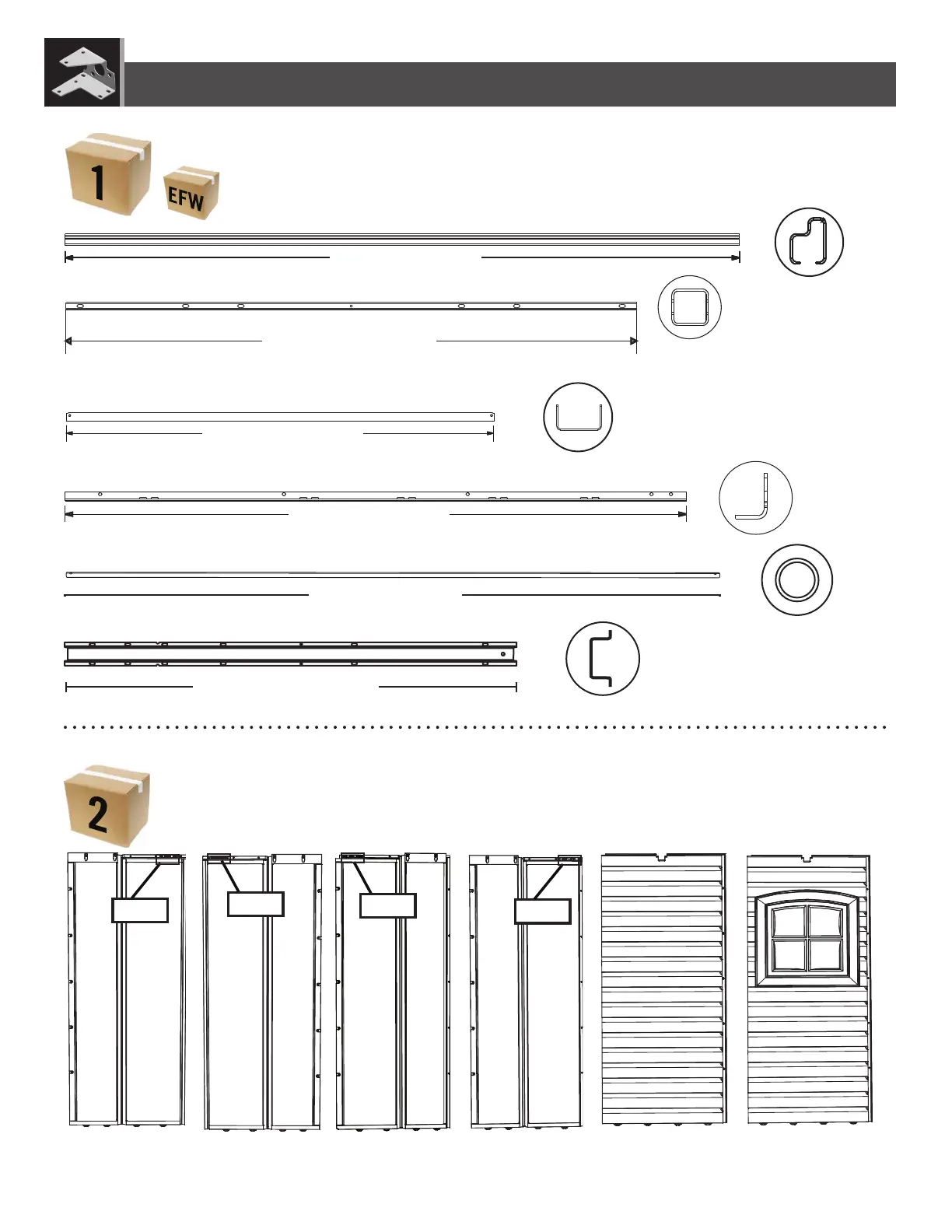 1

EFW

2