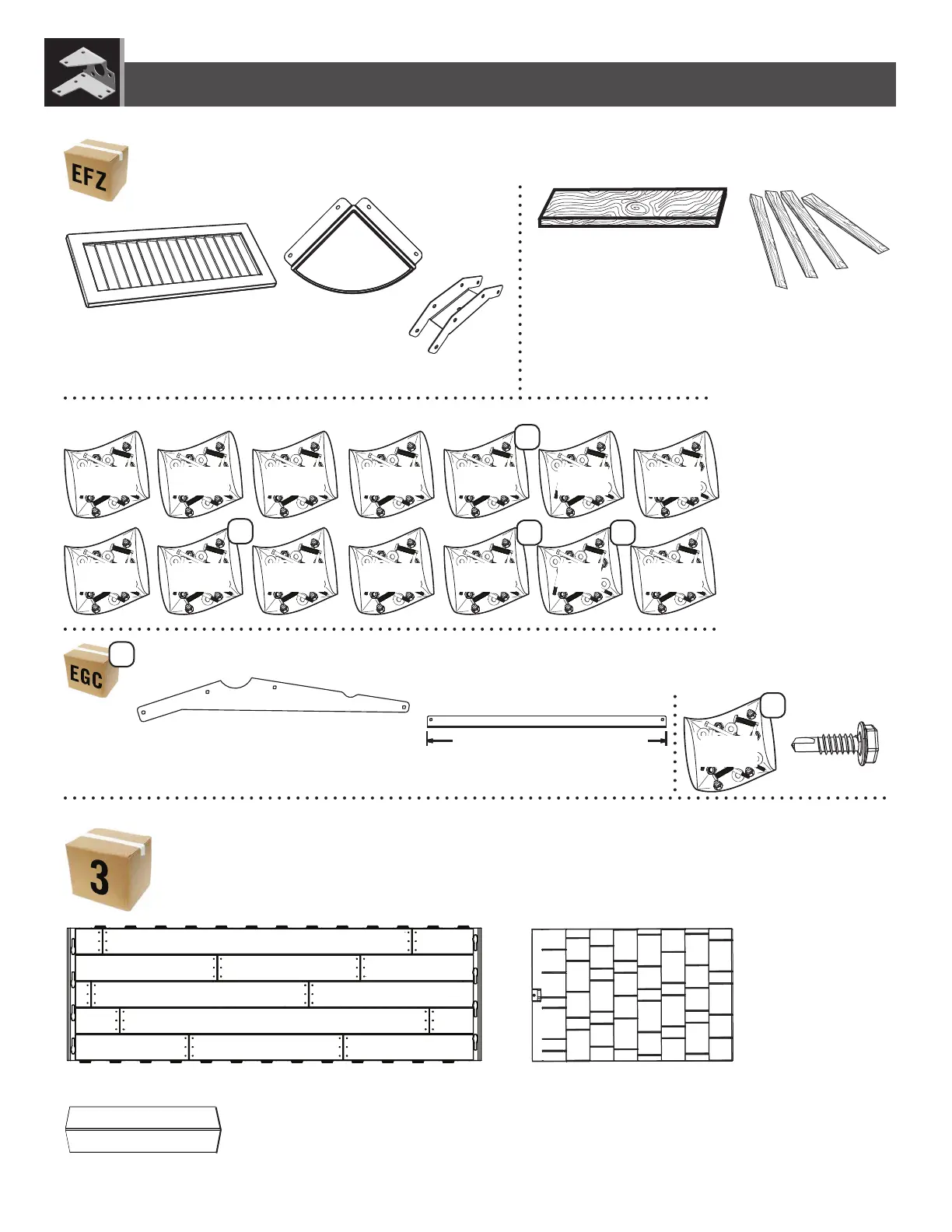 EFZ

EGC

3