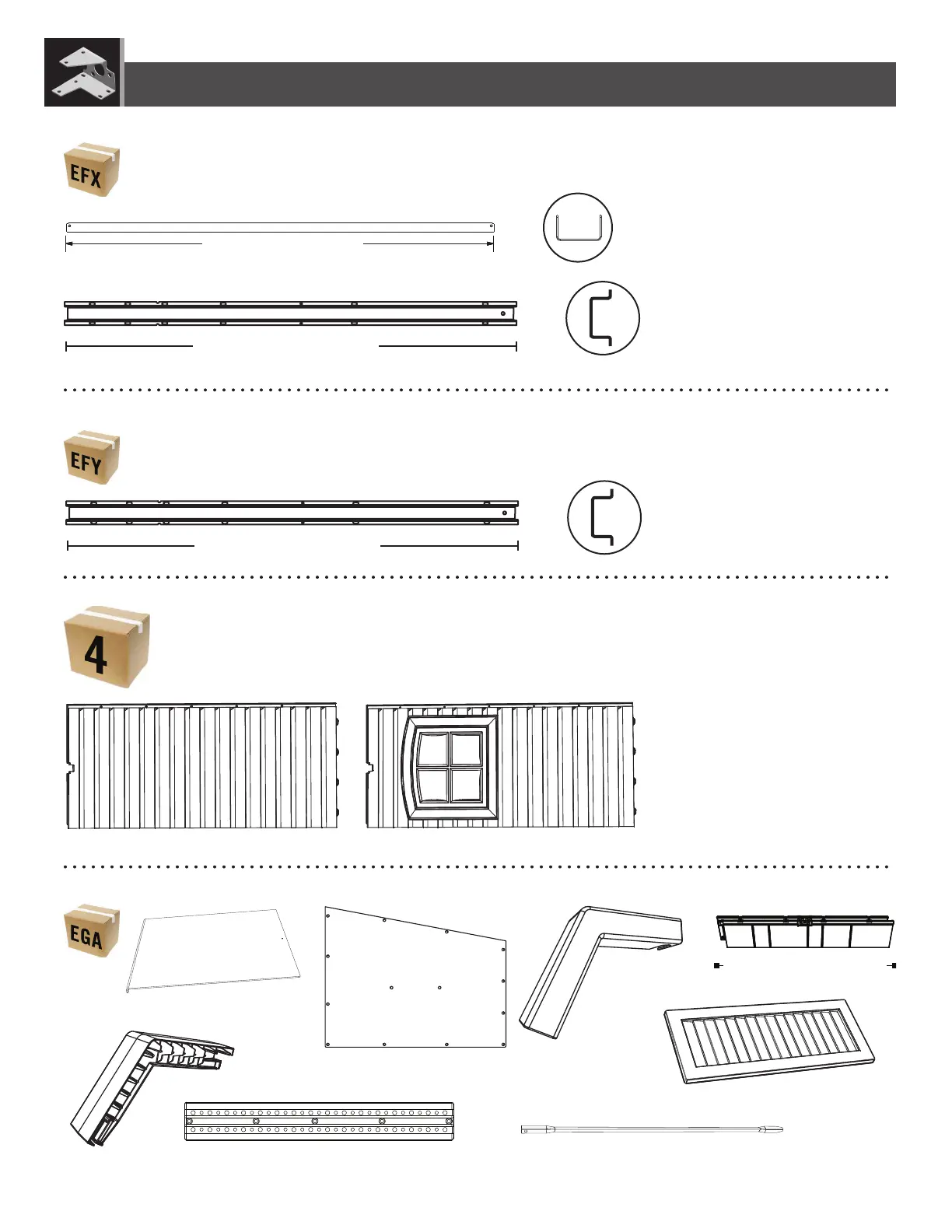 EFX

EFY

4

EGA