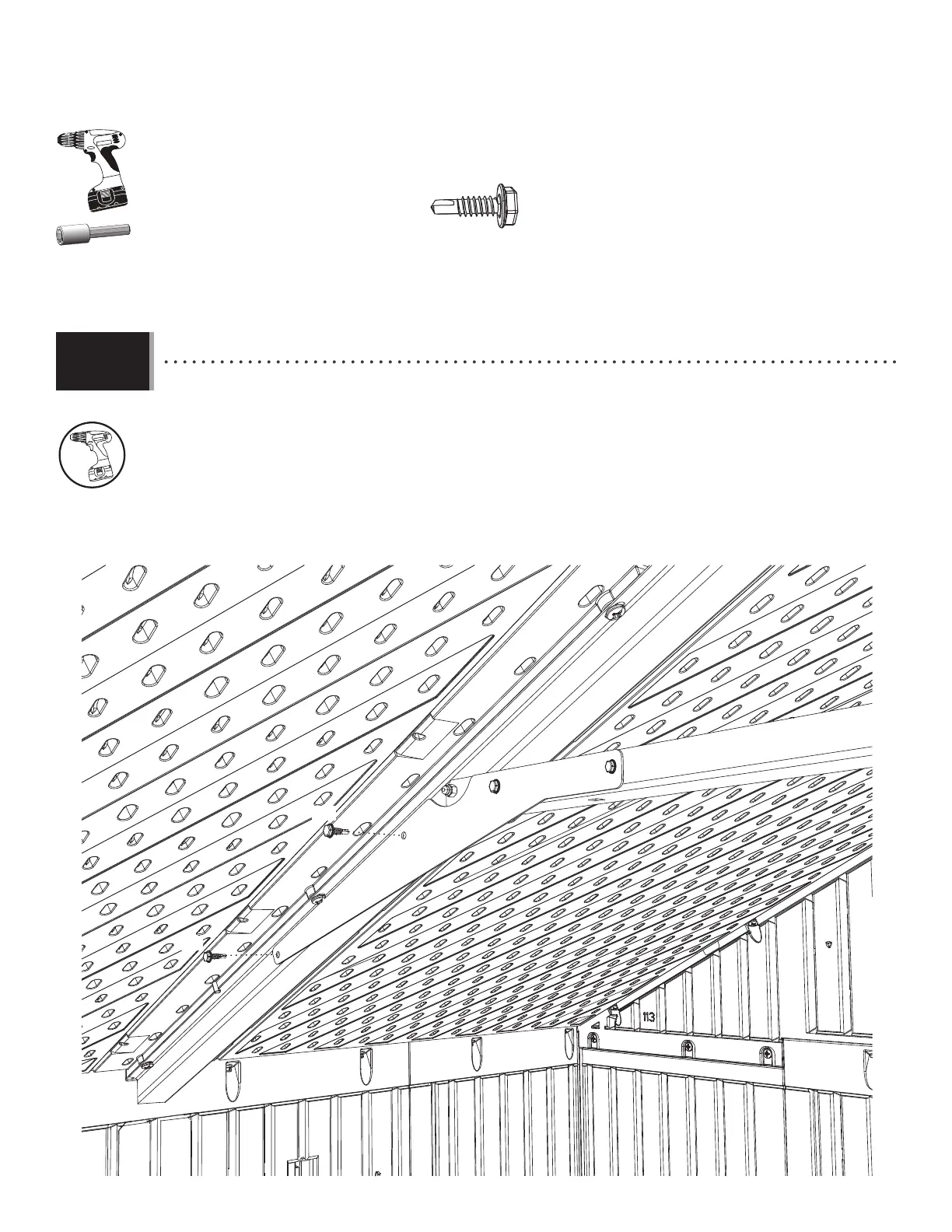 113