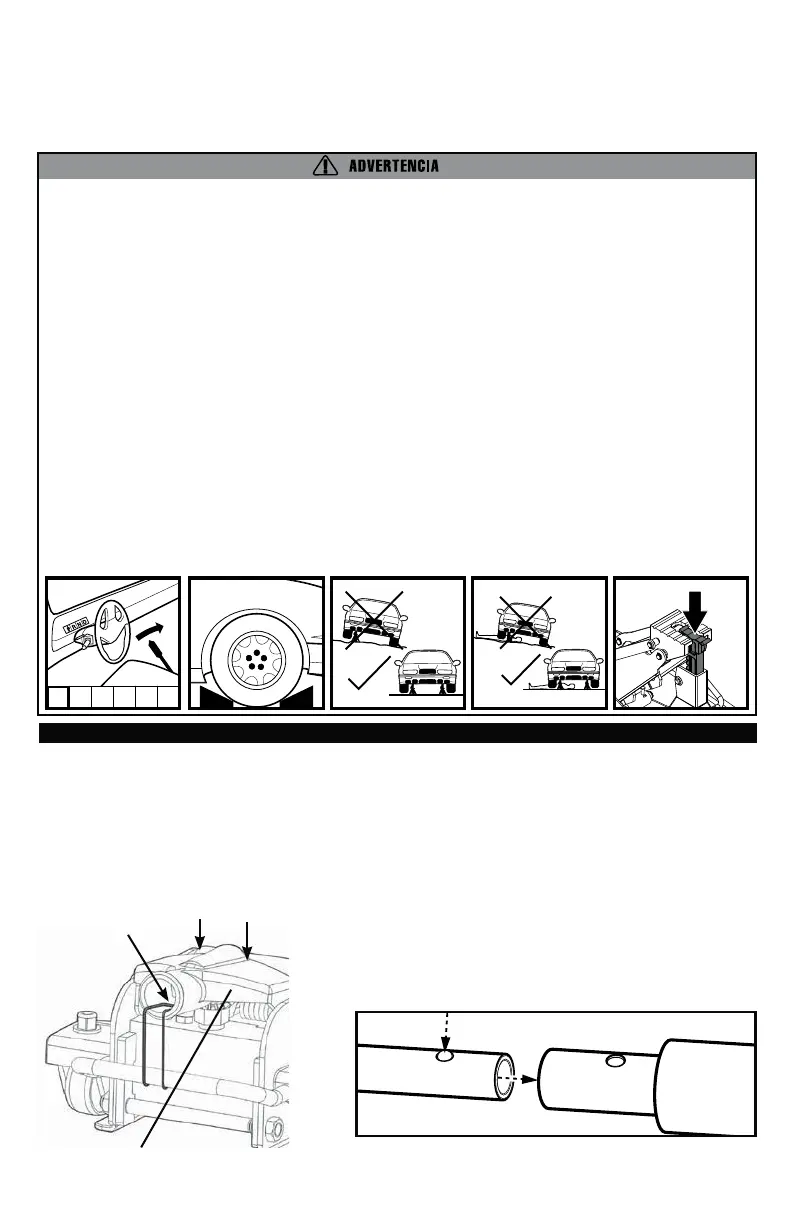 ADVERTENCIA