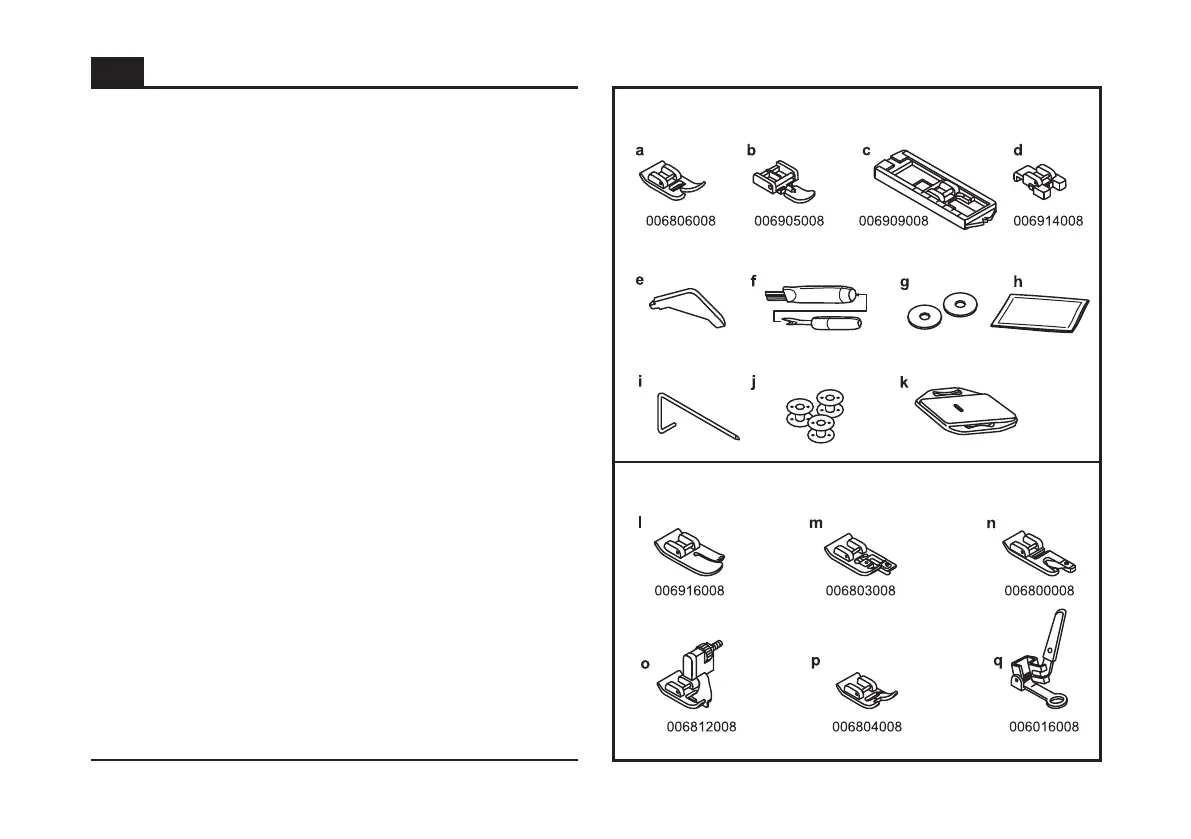 a
006806008

b
006905008

c
006909008

d
006914008

e

f

g

h

i

j

k

l
006916008

m
006803008

n
006800008

o
006812008

p
006804008

q
006016008