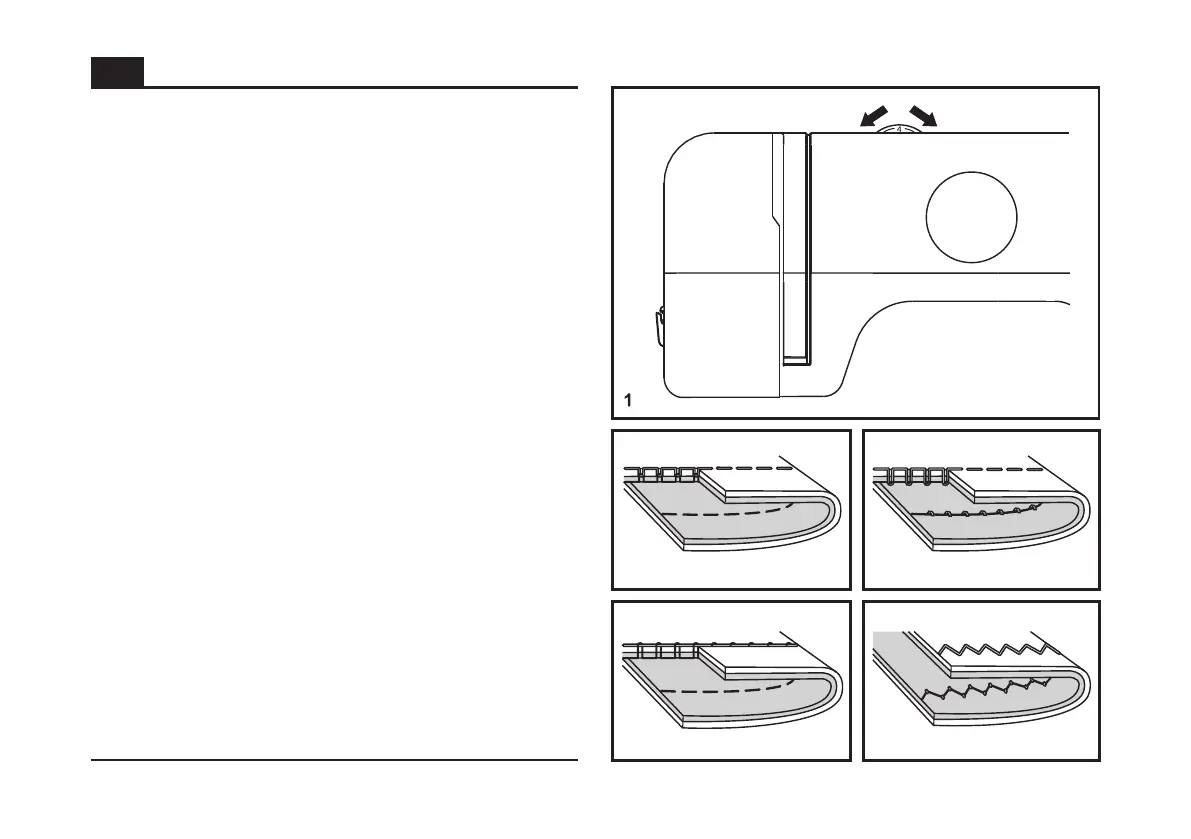 4

1