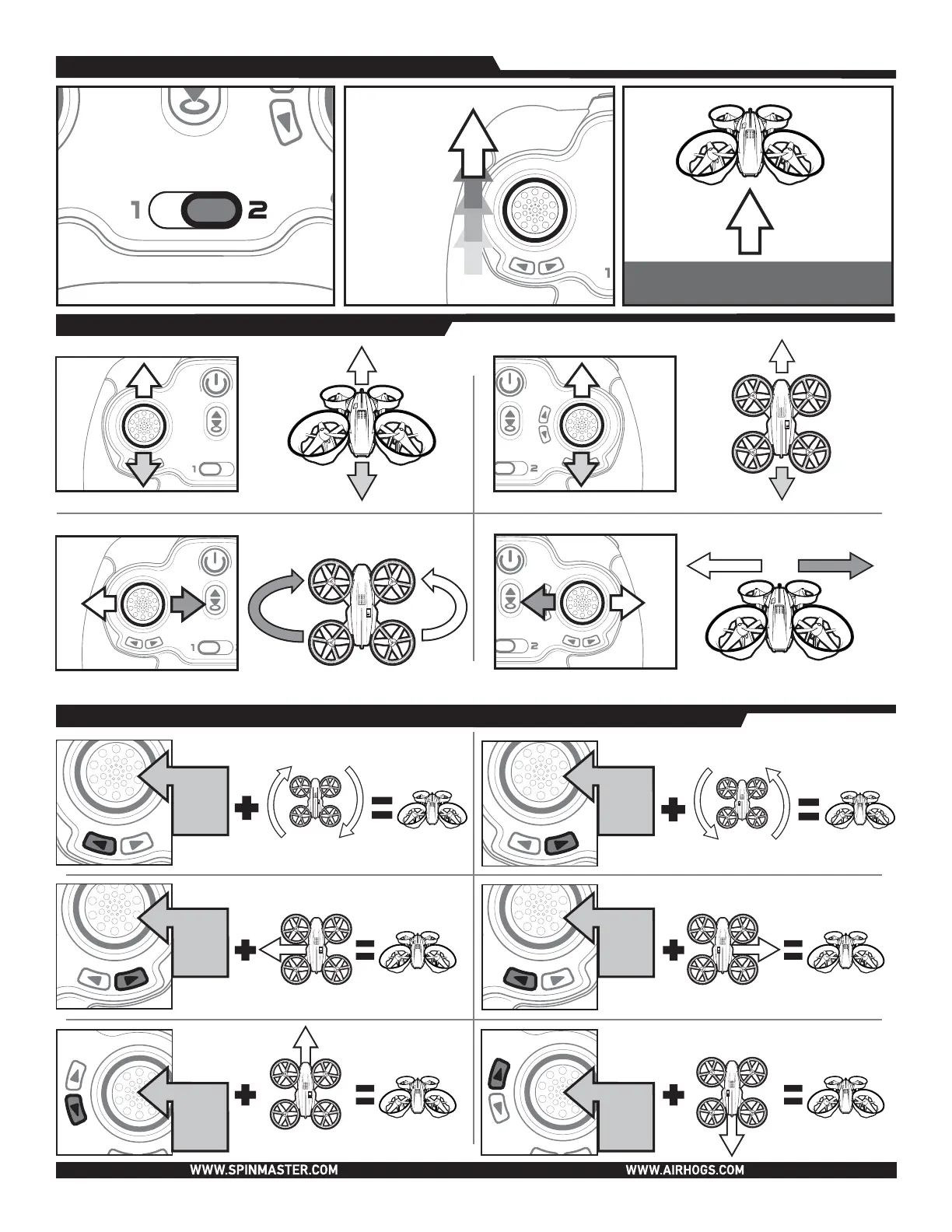 1 2

1

1

2

1

2

WWW.SPINMASTER.COM WWW.AIRHOGS.COM