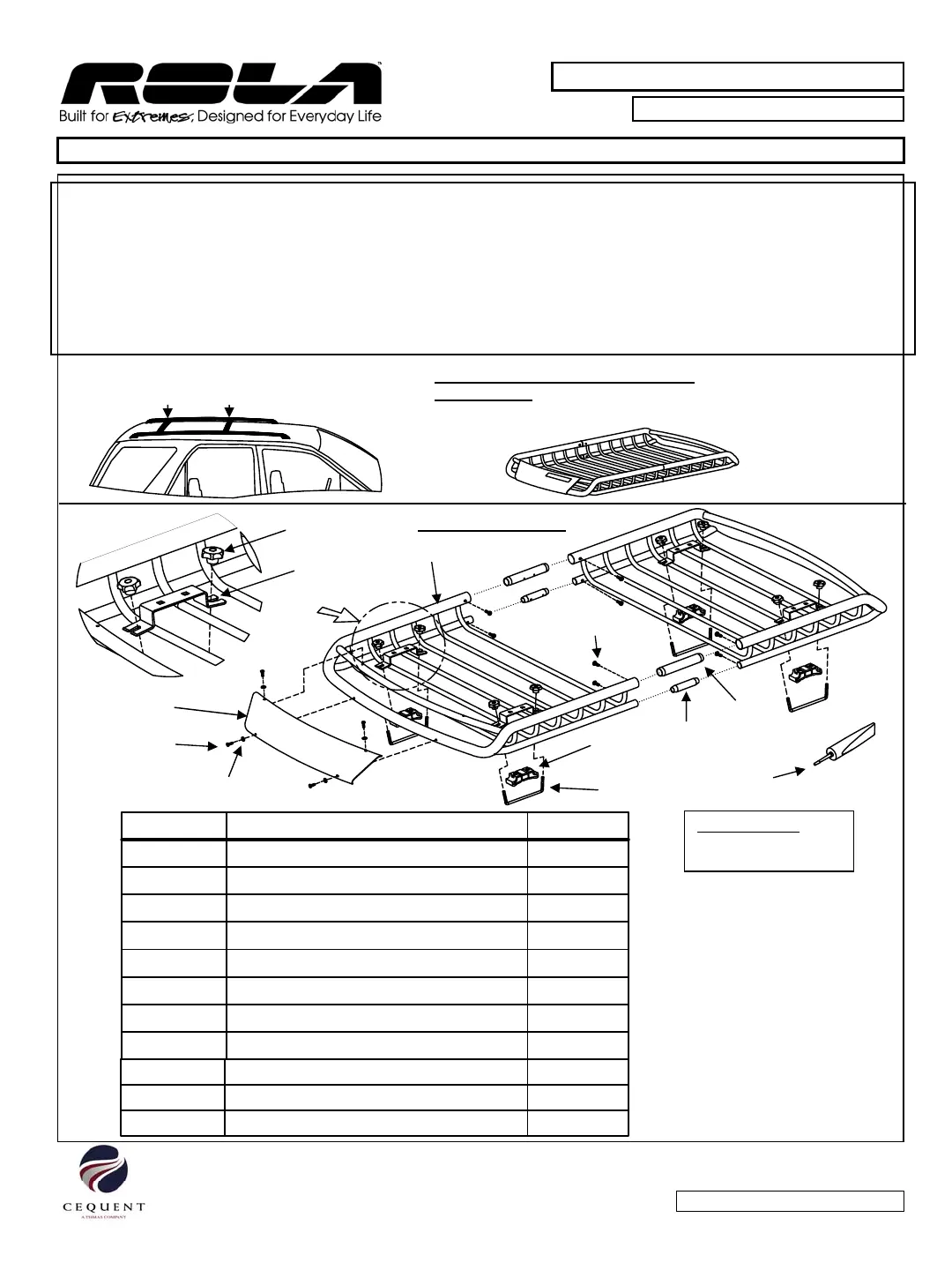 ROLA™
Built for Extremes, Designed for Everyday Life

CEQUENT
A TRIMAS COMPANY