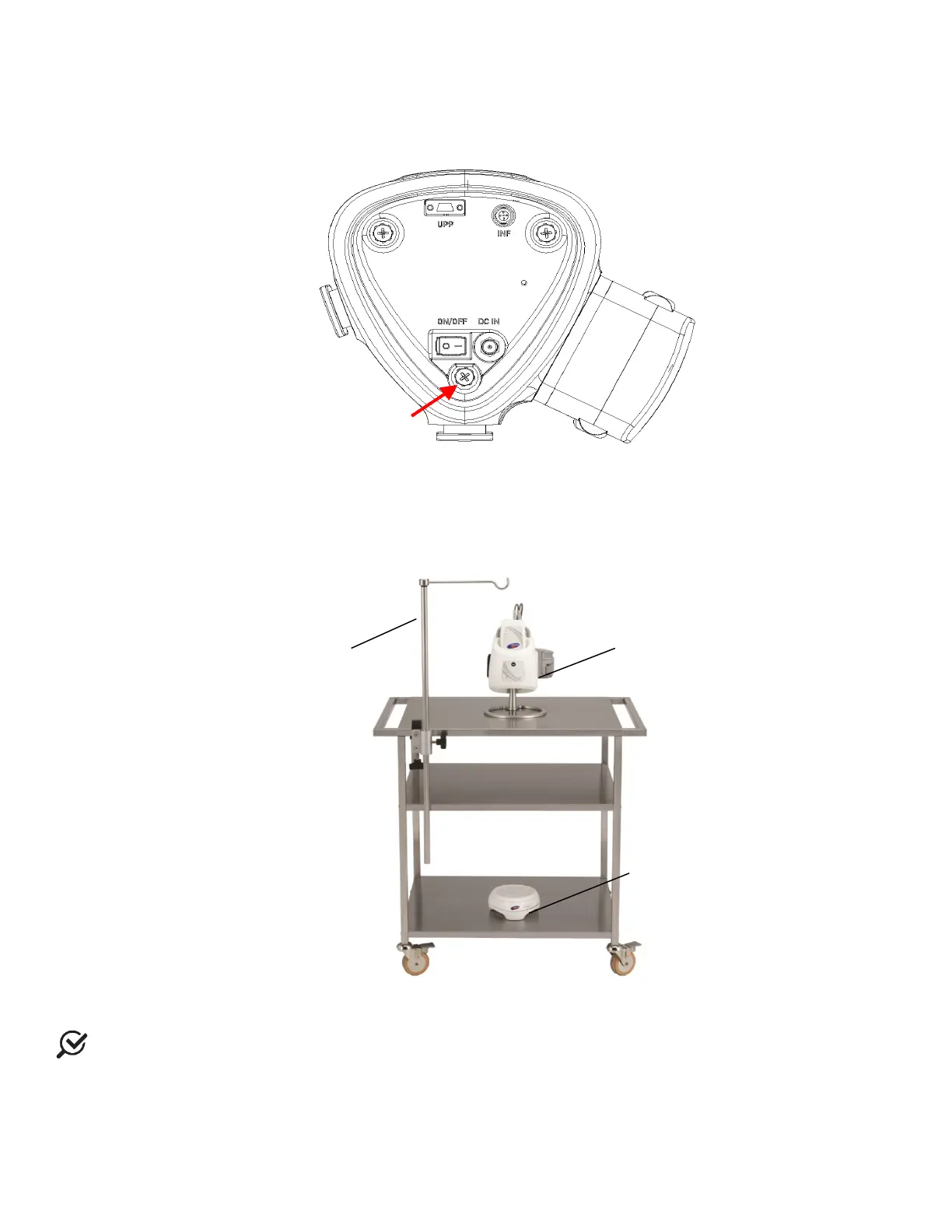 UPP
INF
ON/OFF
DC IN