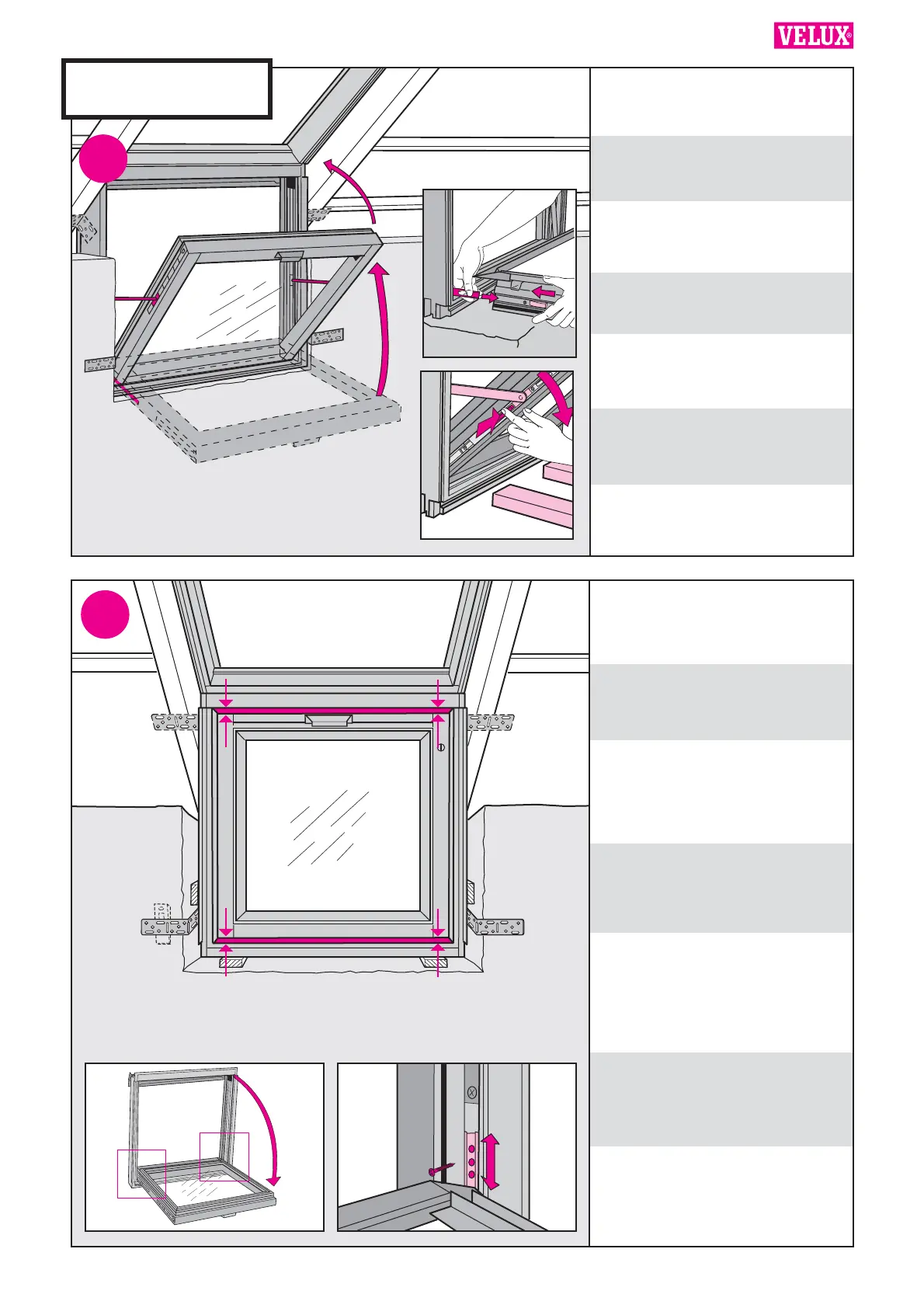 VELUX®