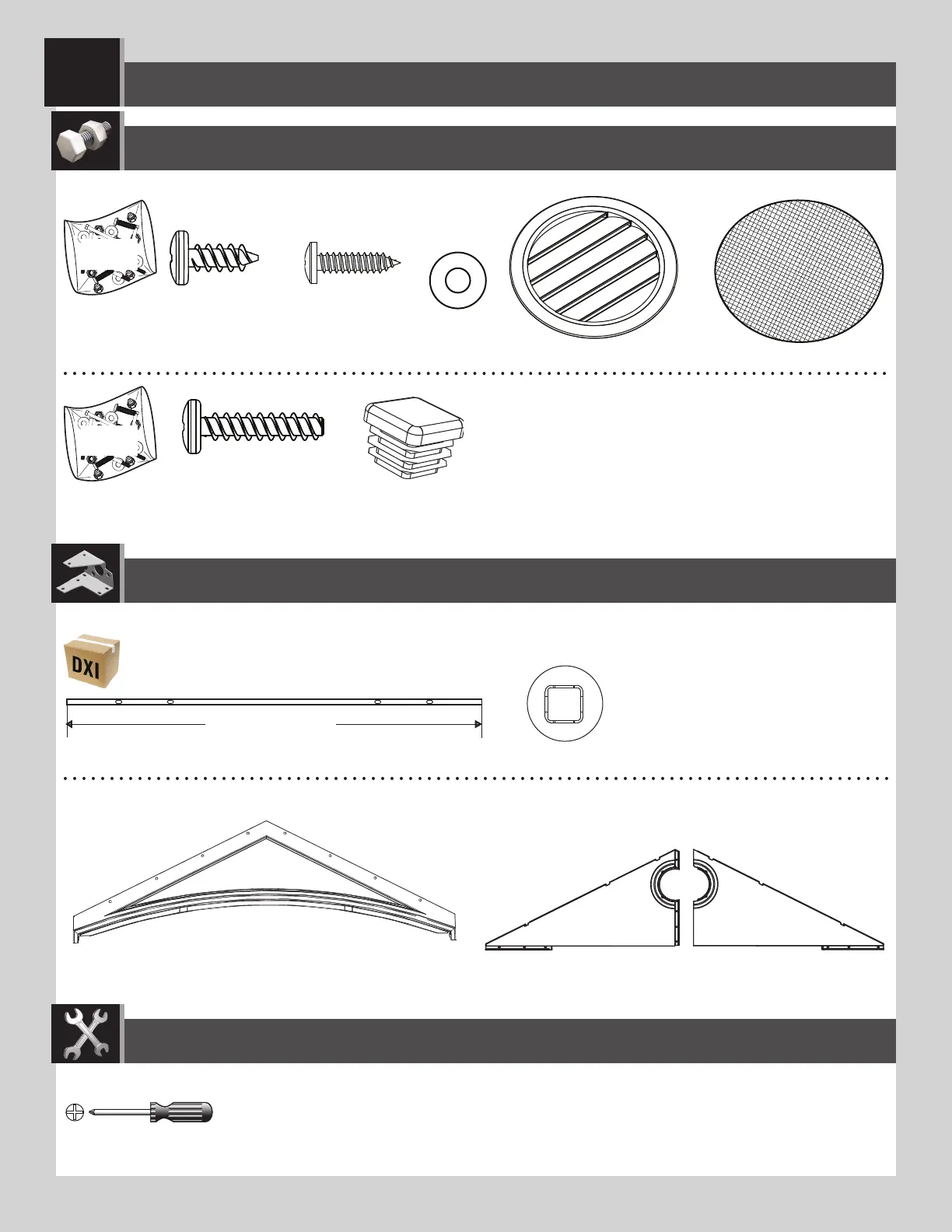 DXI