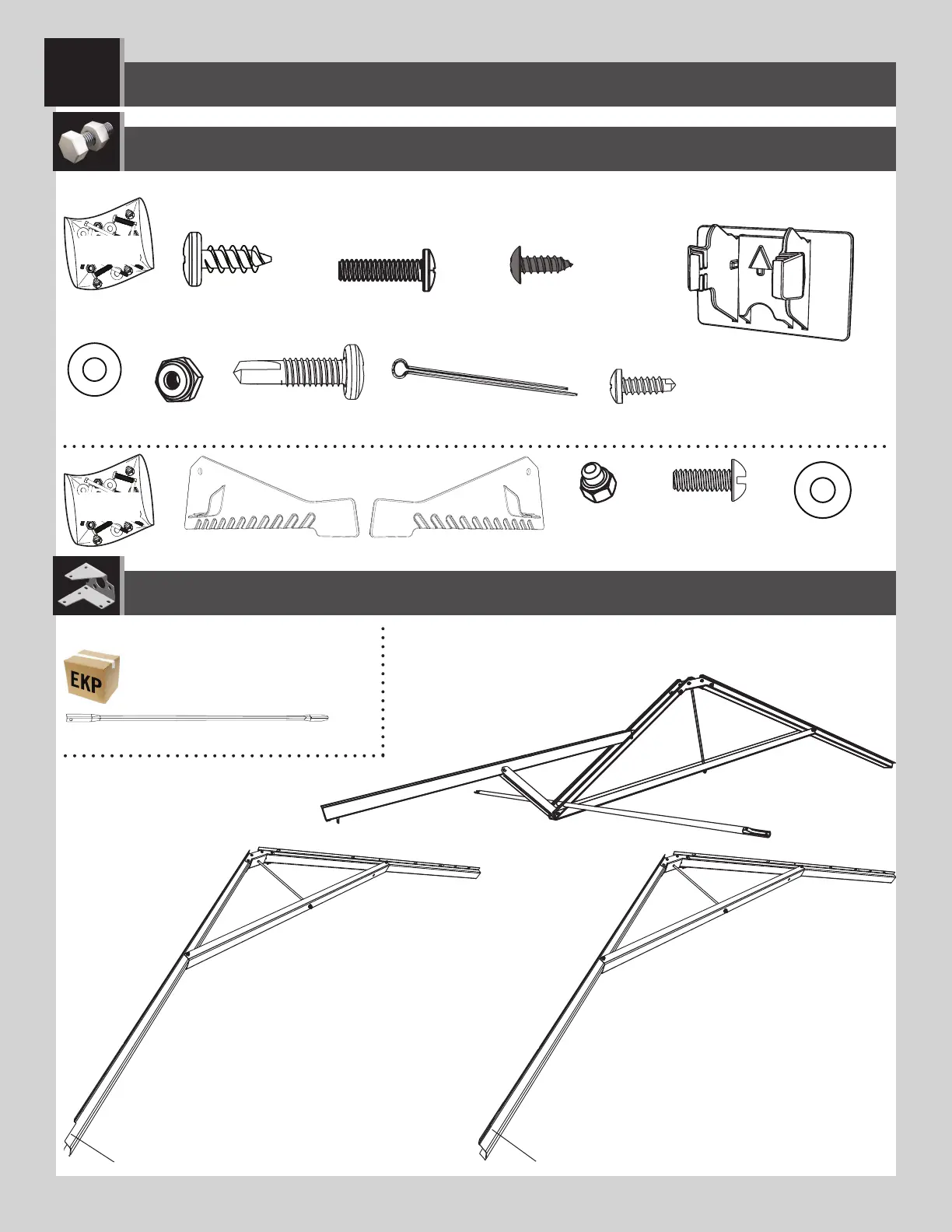 EKP