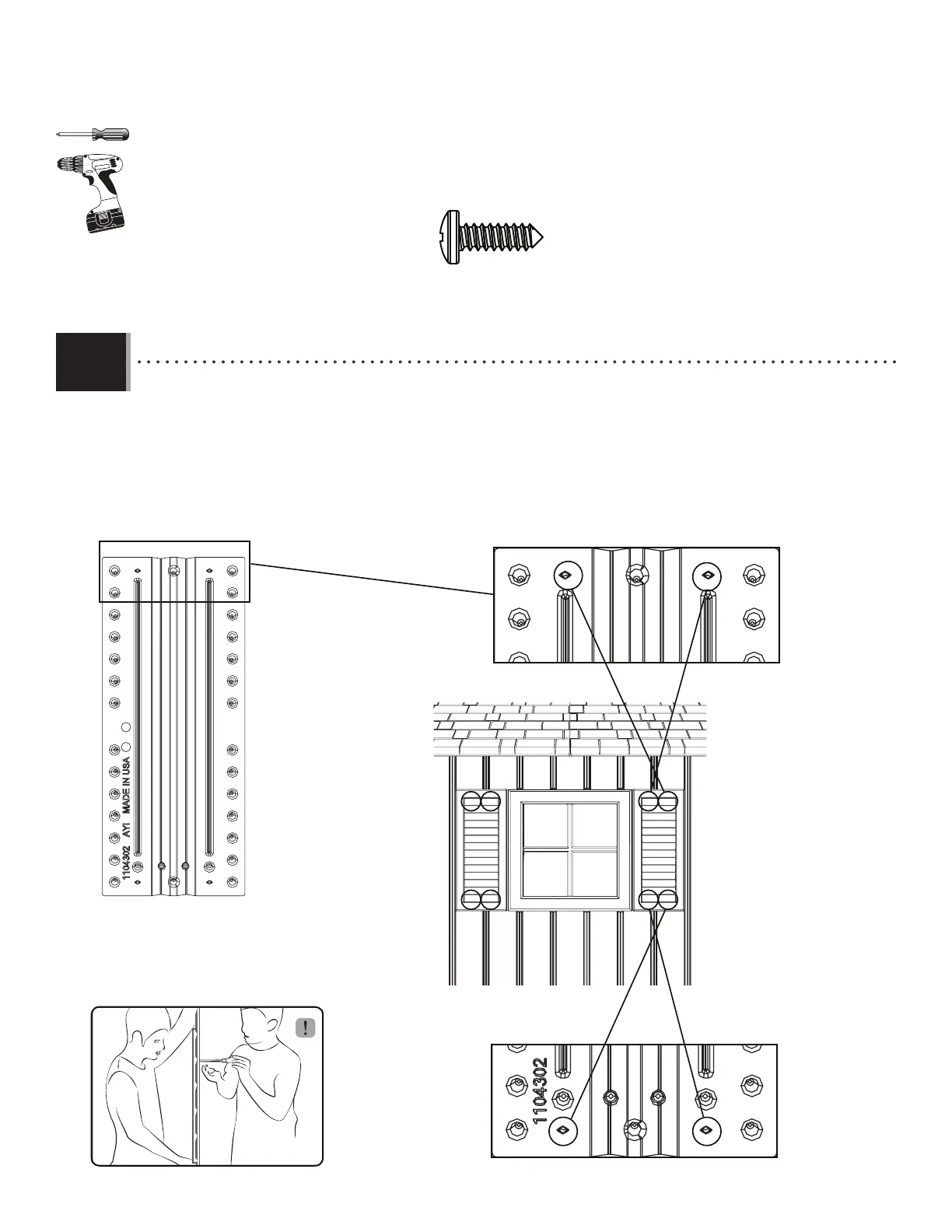 1104302 AYI MADE IN USA

!

1104302