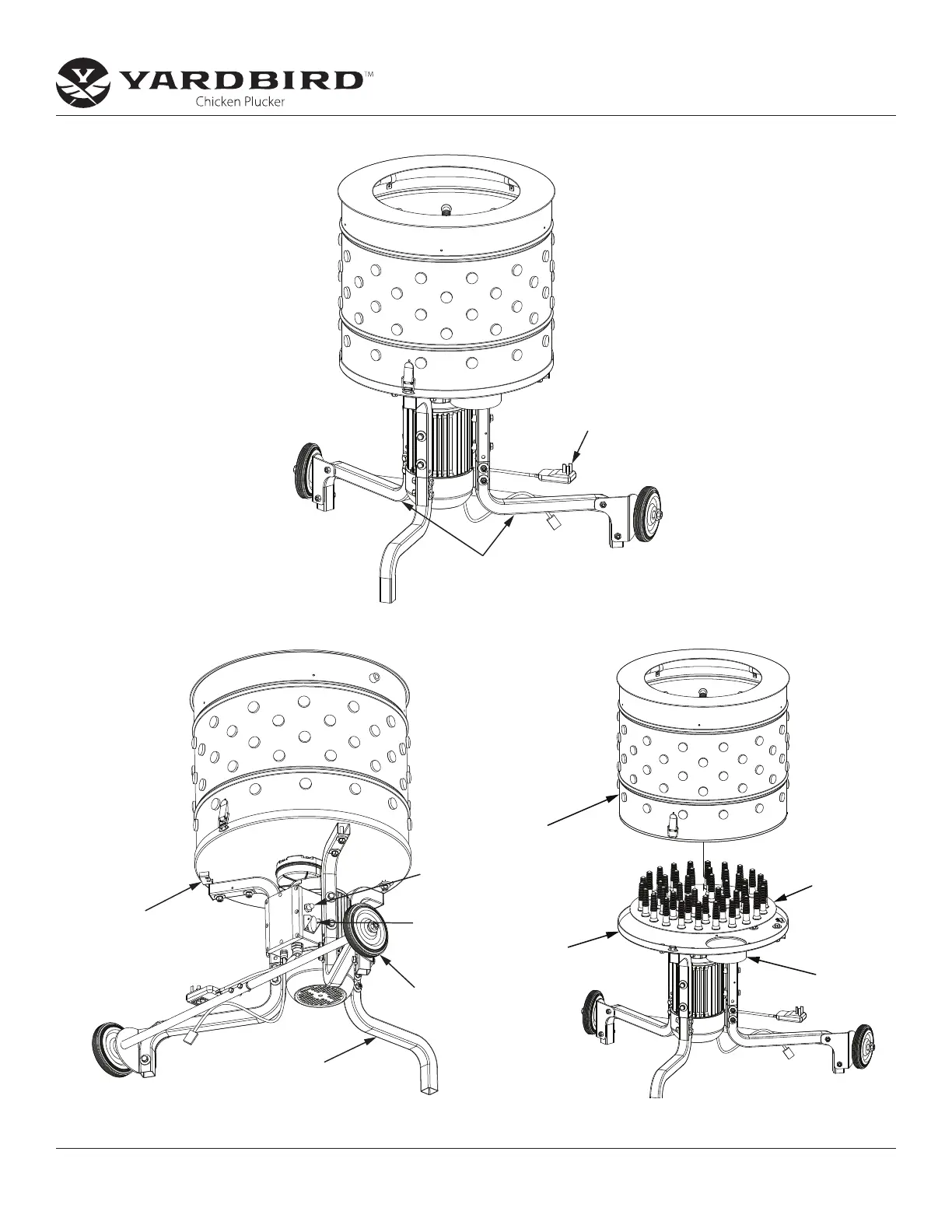 YARDBIRD™
Chicken Plucker