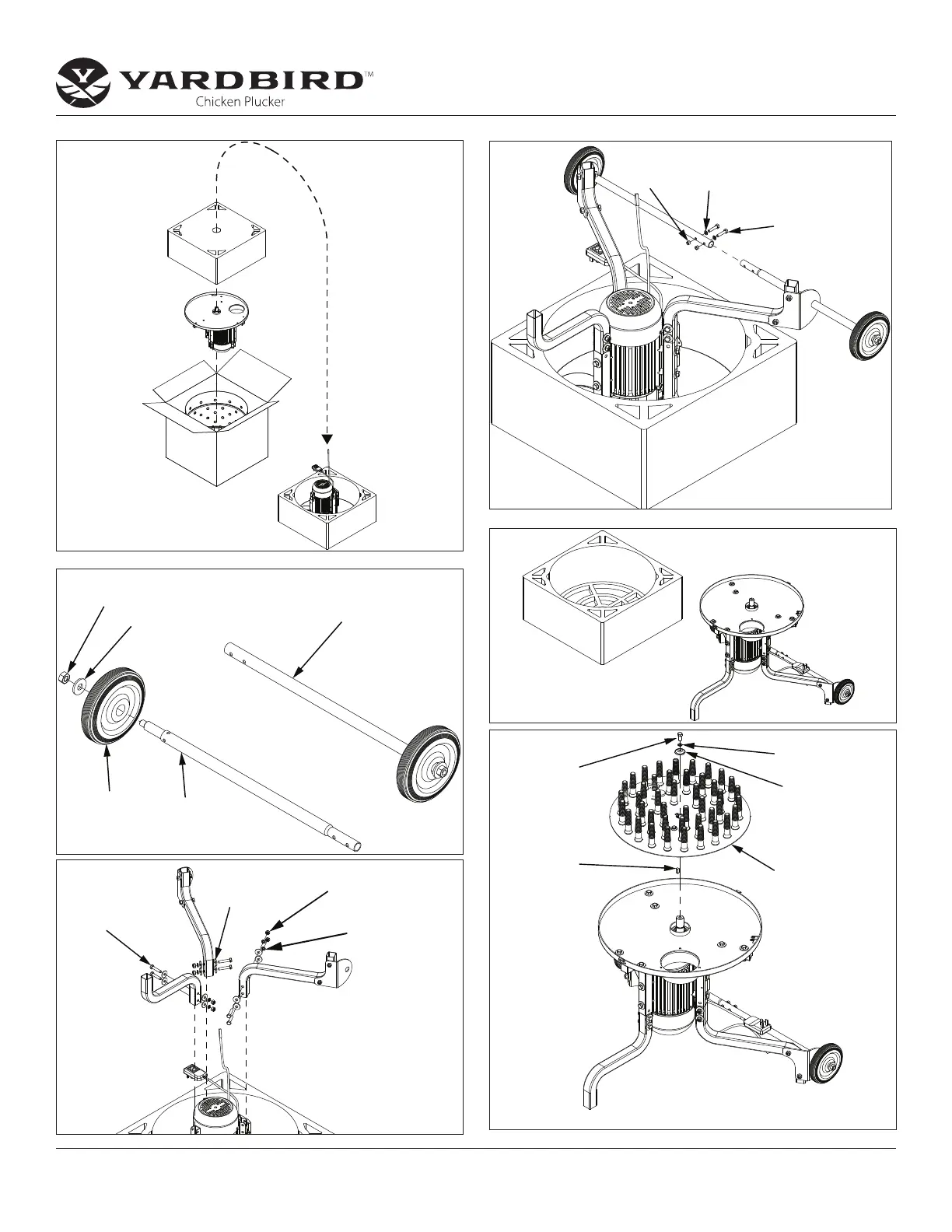 YARDBIRD™
Chicken Plucker