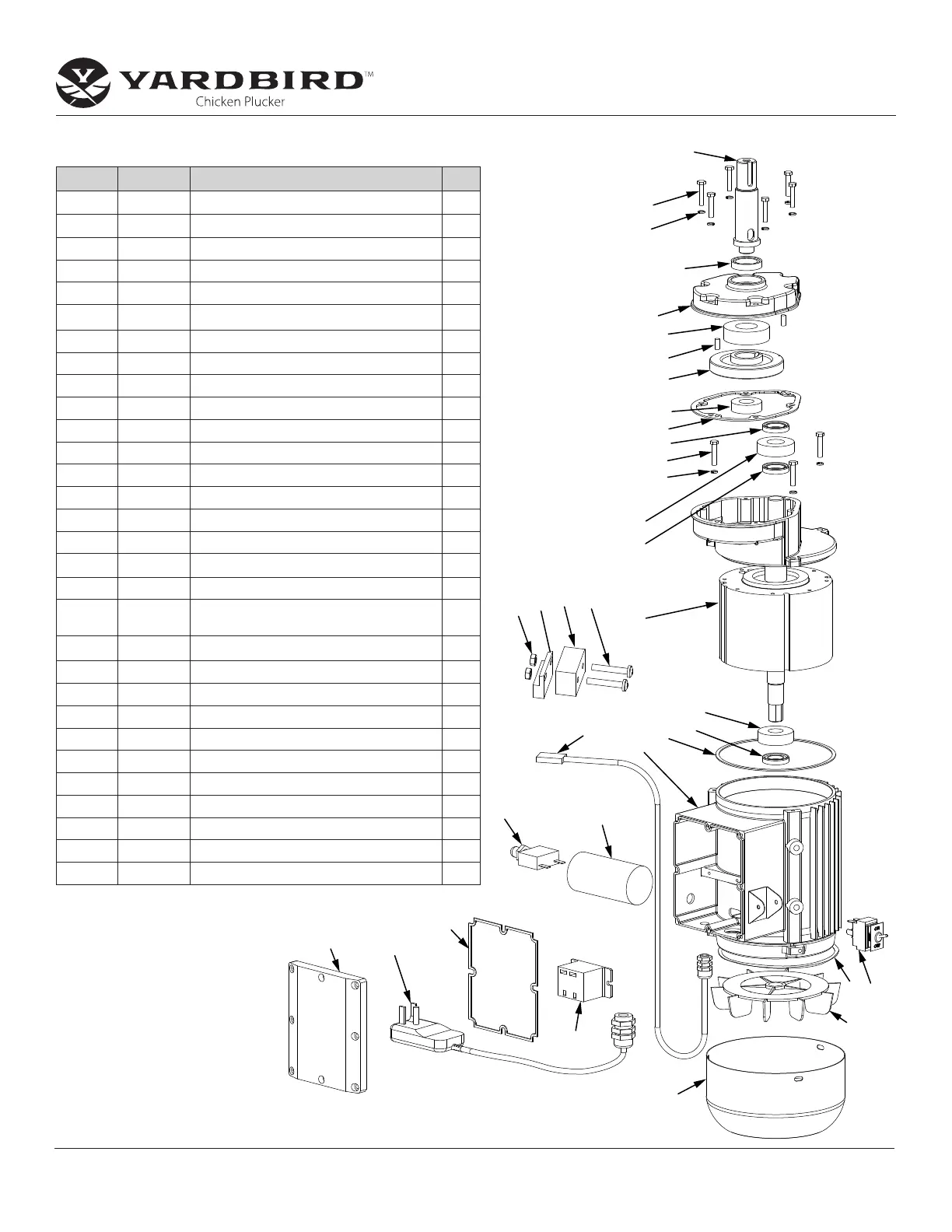 YARDBIRD™
Chicken Plucker