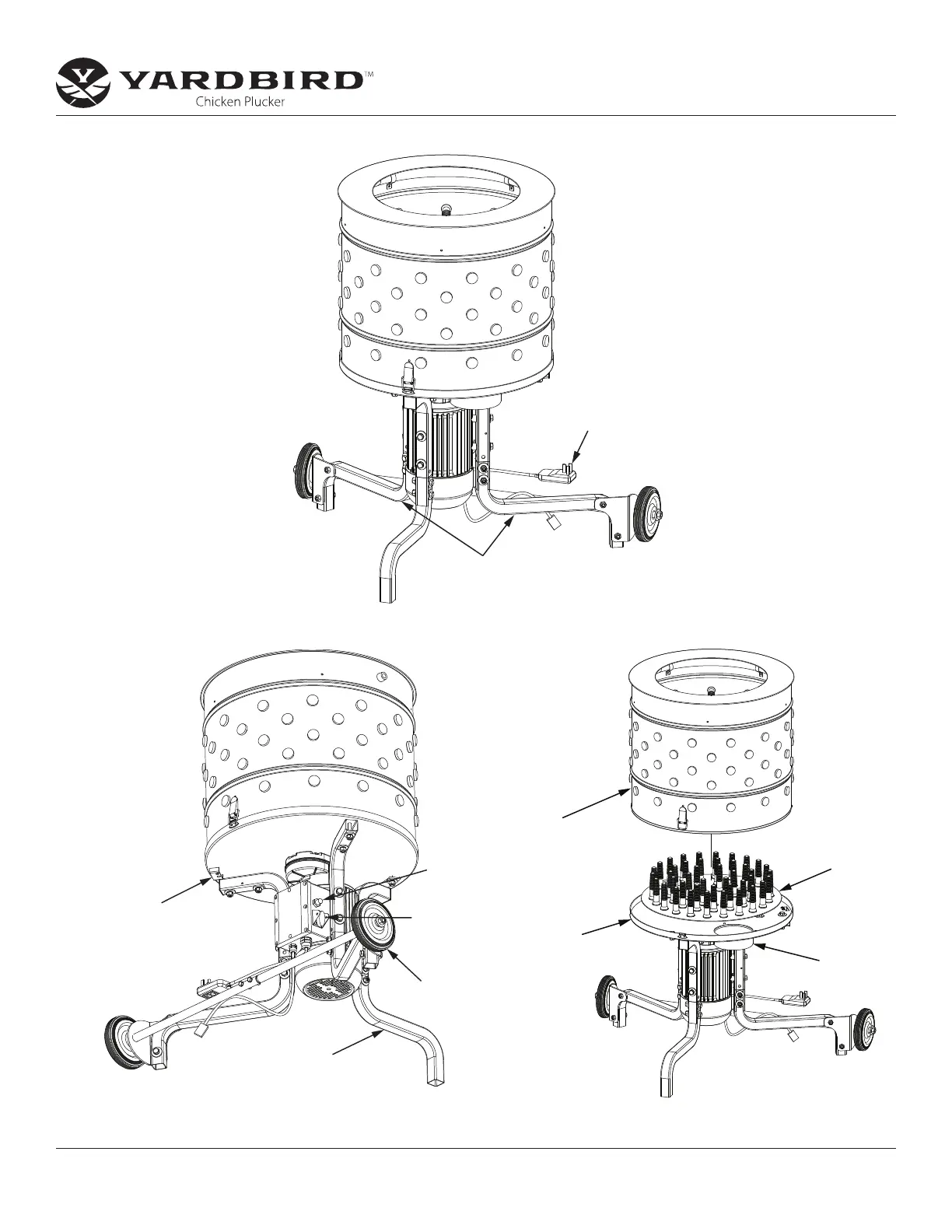 YARDBIRD™
Chicken Plucker