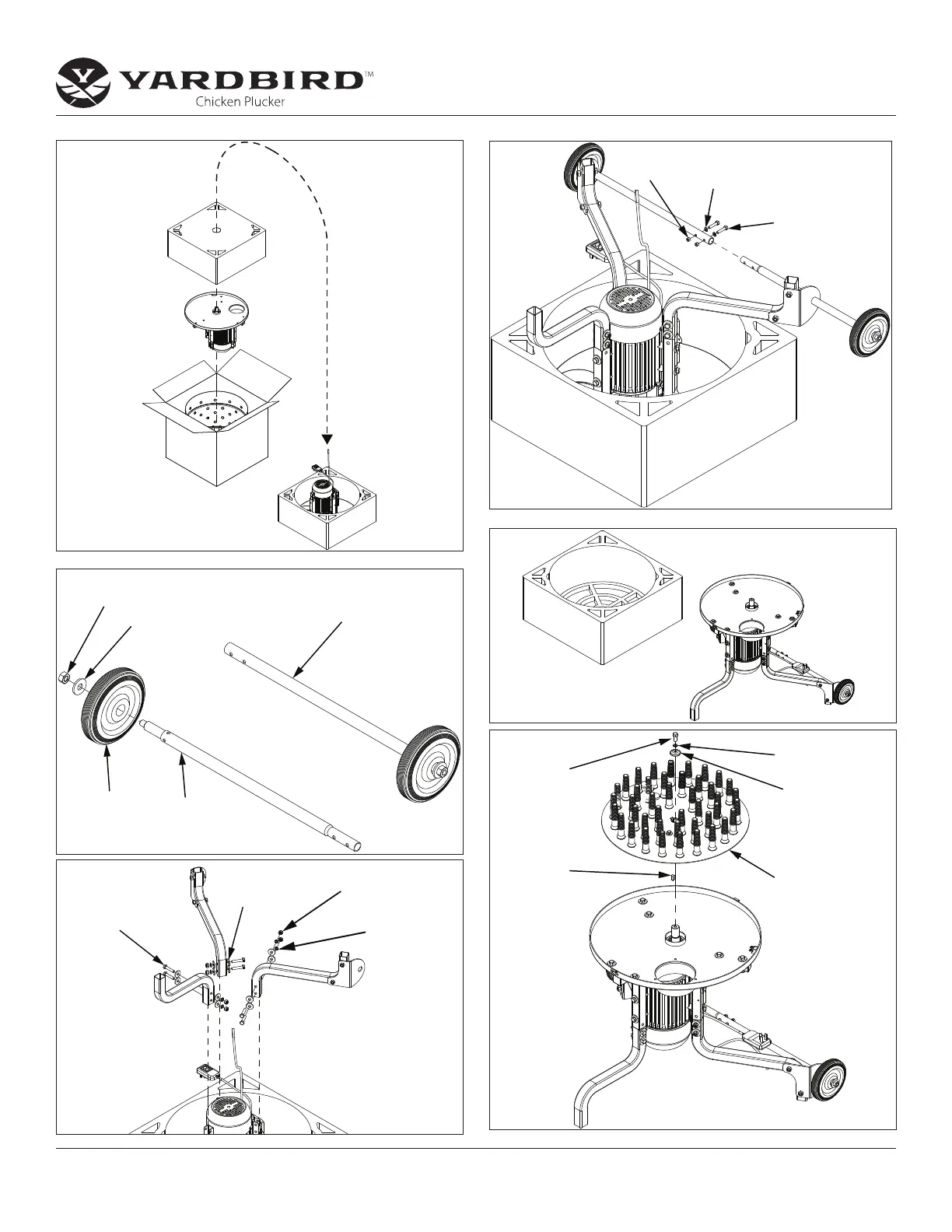 YARDBIRD™
Chicken Plucker