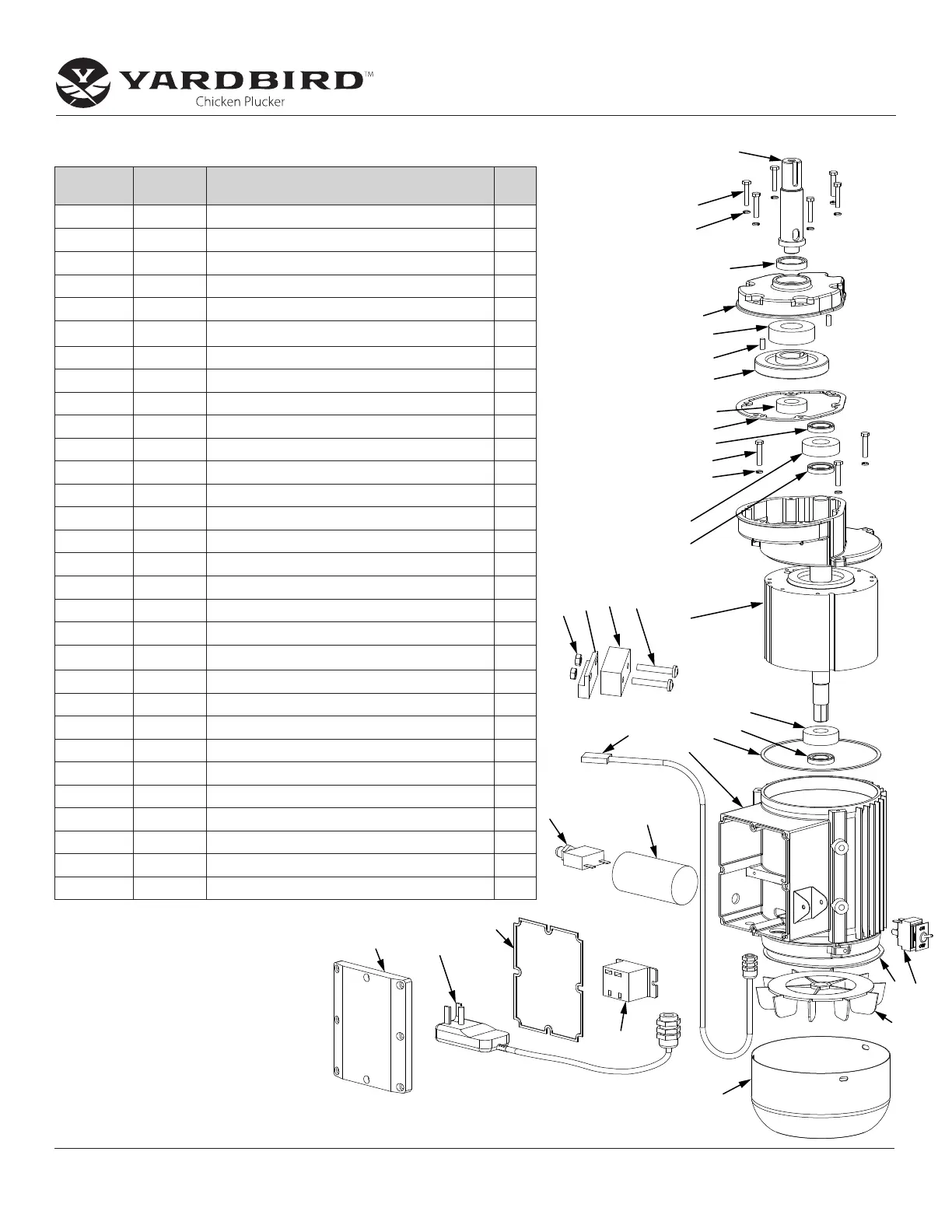 YARDBIRD™
Chicken Plucker