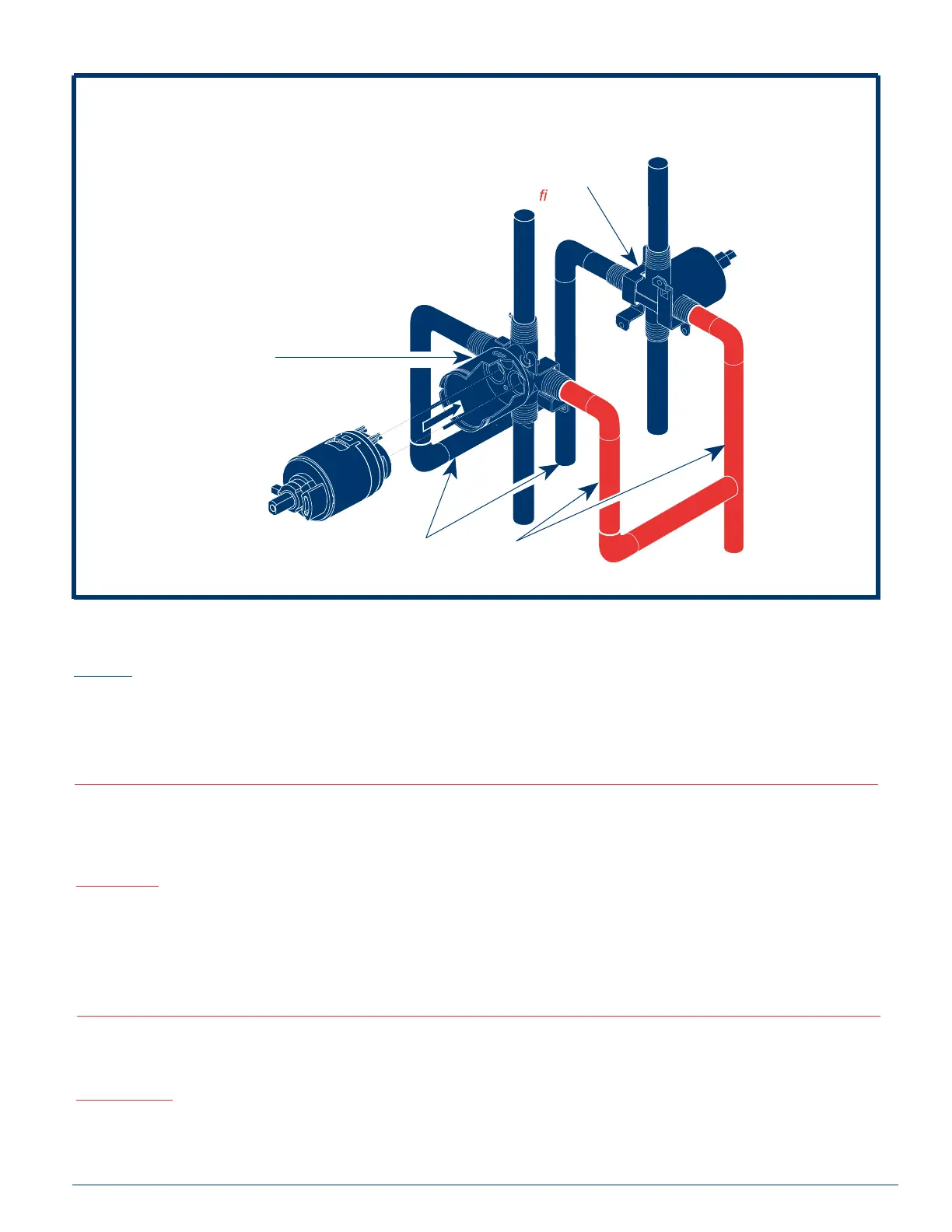 fi