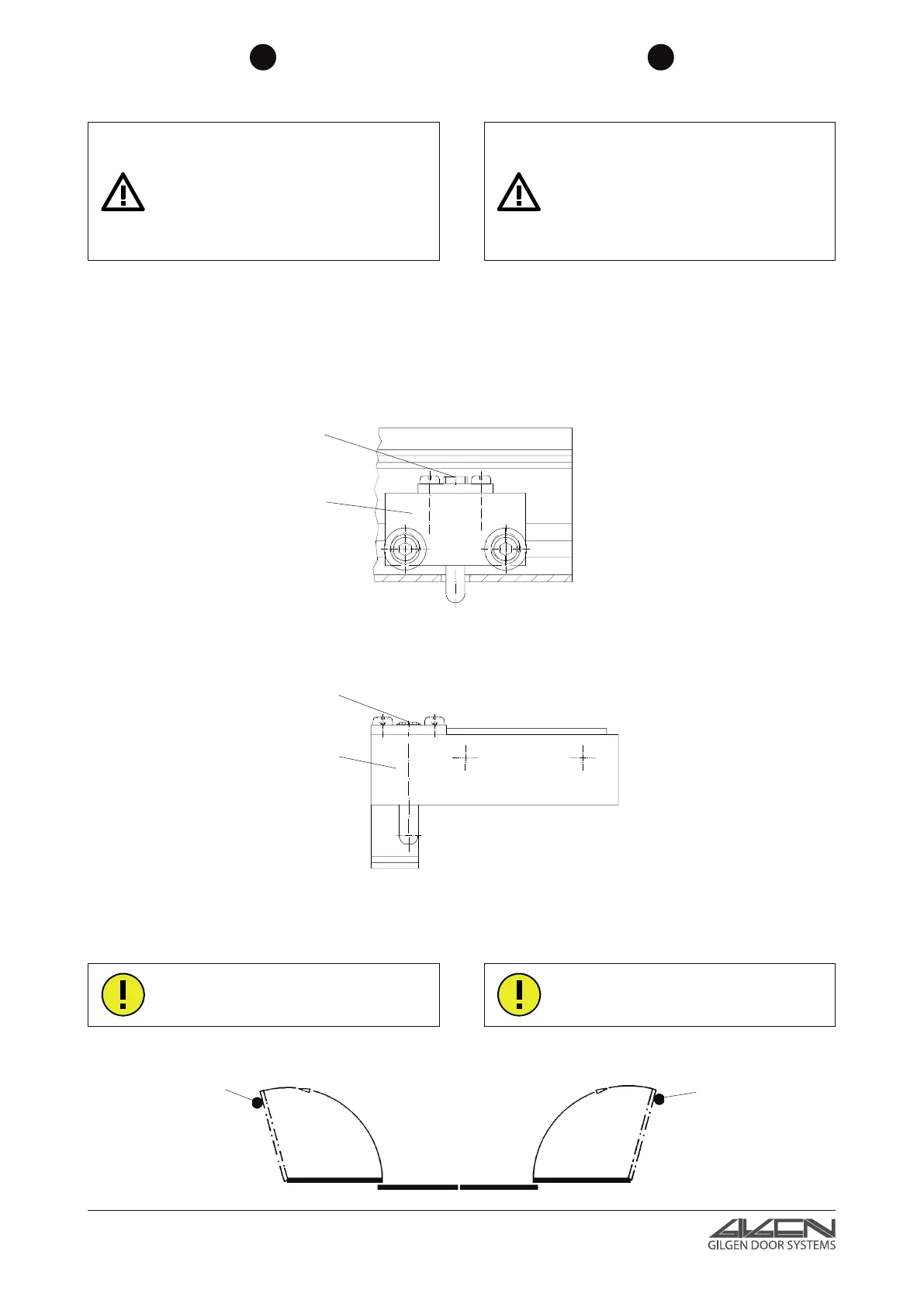 GILGEN DOOR SYSTEMS