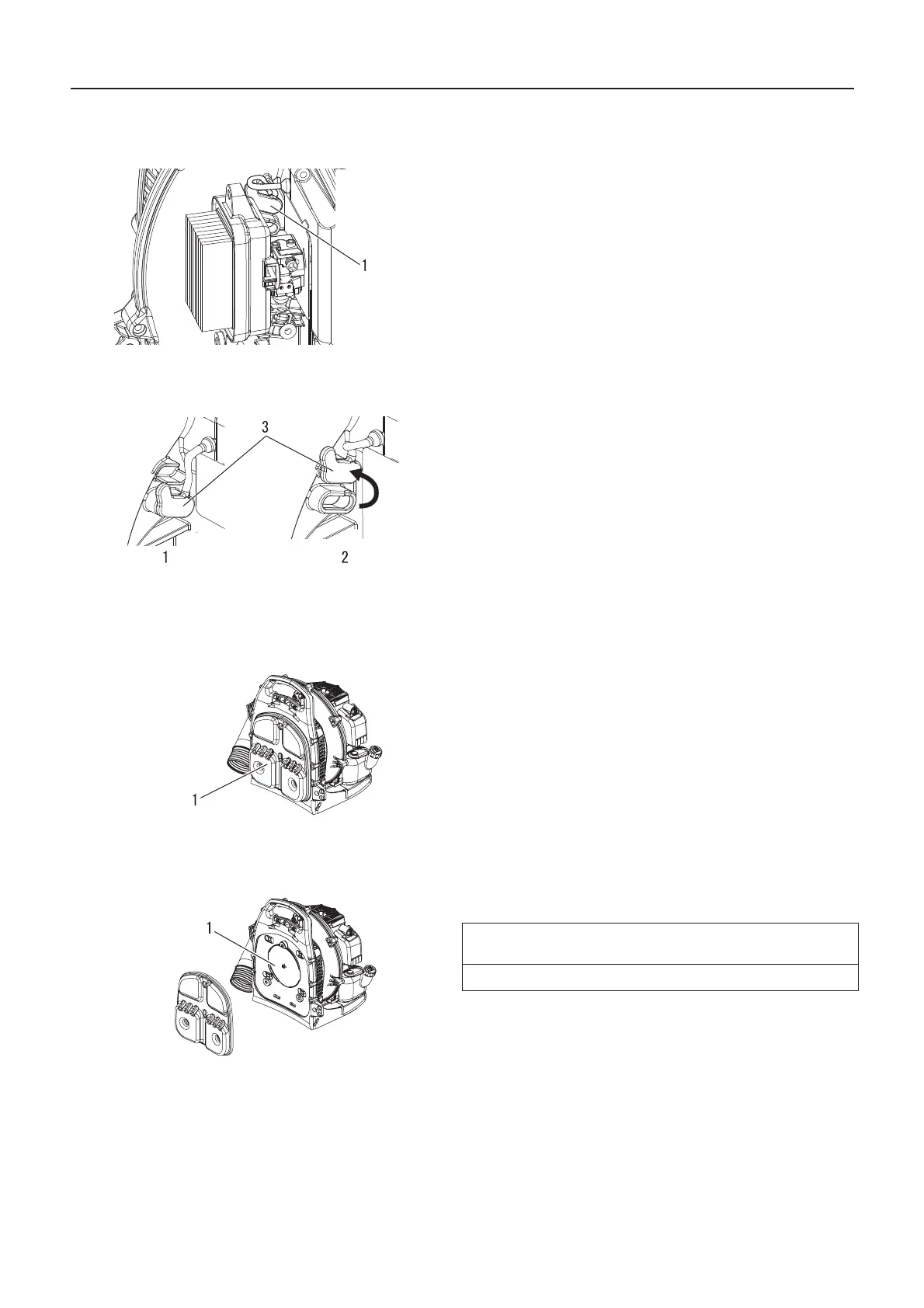 1

3

1

2

1

1