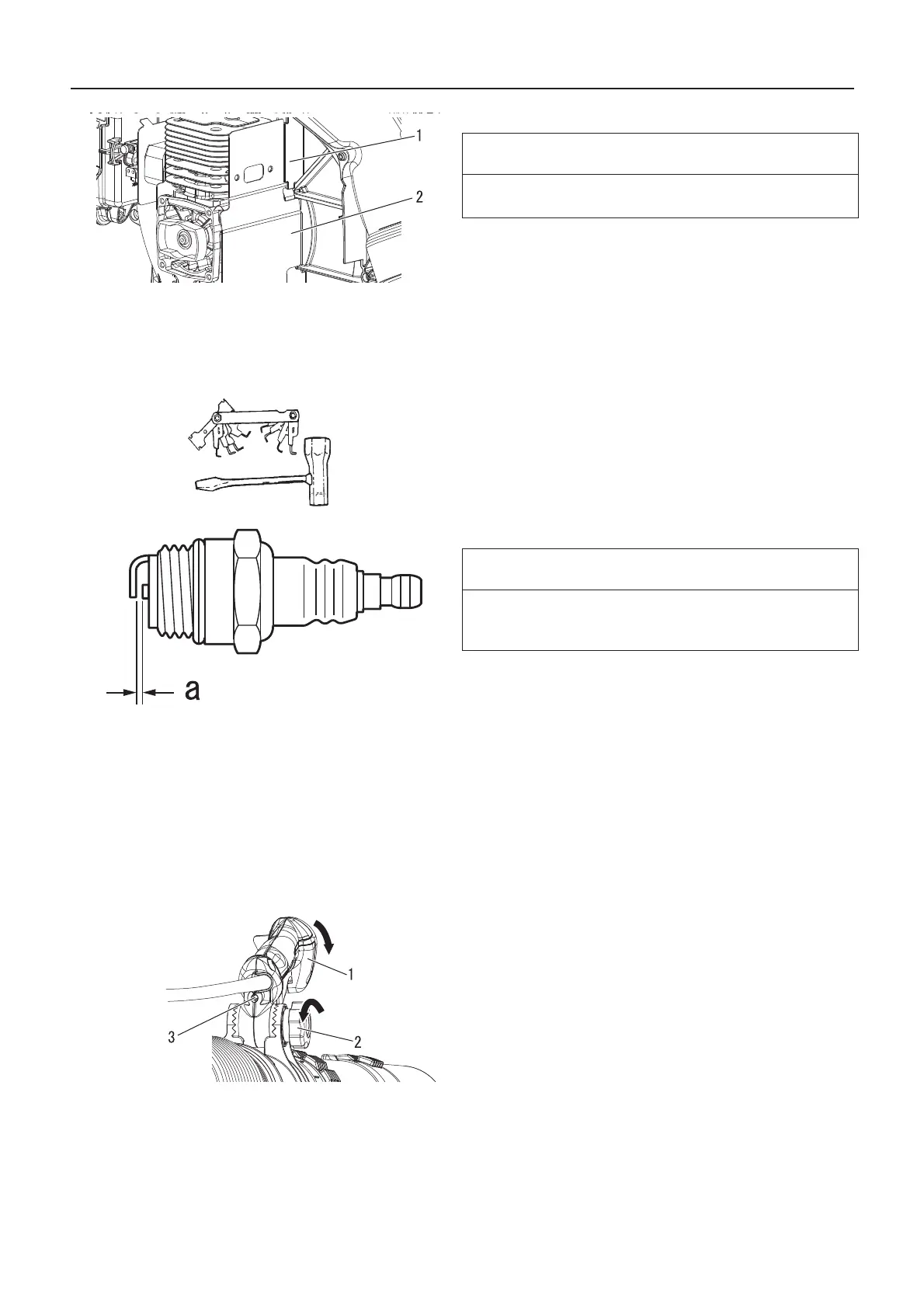 1

2

a

1

3

2